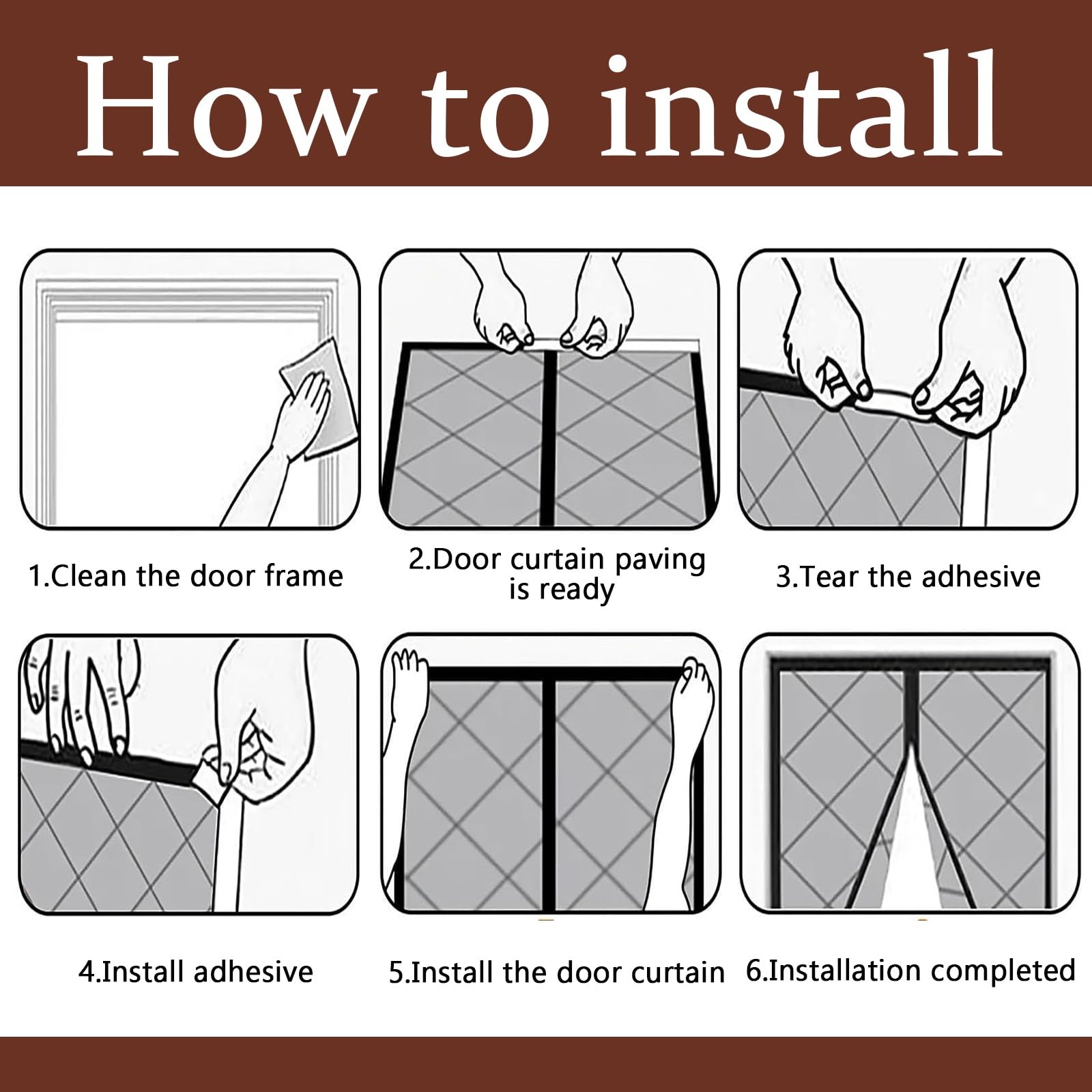 How to install

1.Clean the door frame

2.Door curtain paving is ready

3.Tear the adhesive

4.Install adhesive

5.Install the door curtain

6.Installation completed