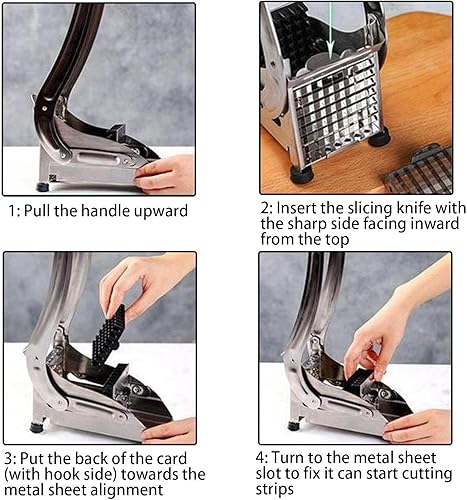 1: Pull the handle upward

2: Insert the slicing knife with the sharp side facing inward from the top

3: Put the back of the card (with hook side) towards the metal sheet alignment

4: Turn to the metal sheet slot to fix it can start cutting strips