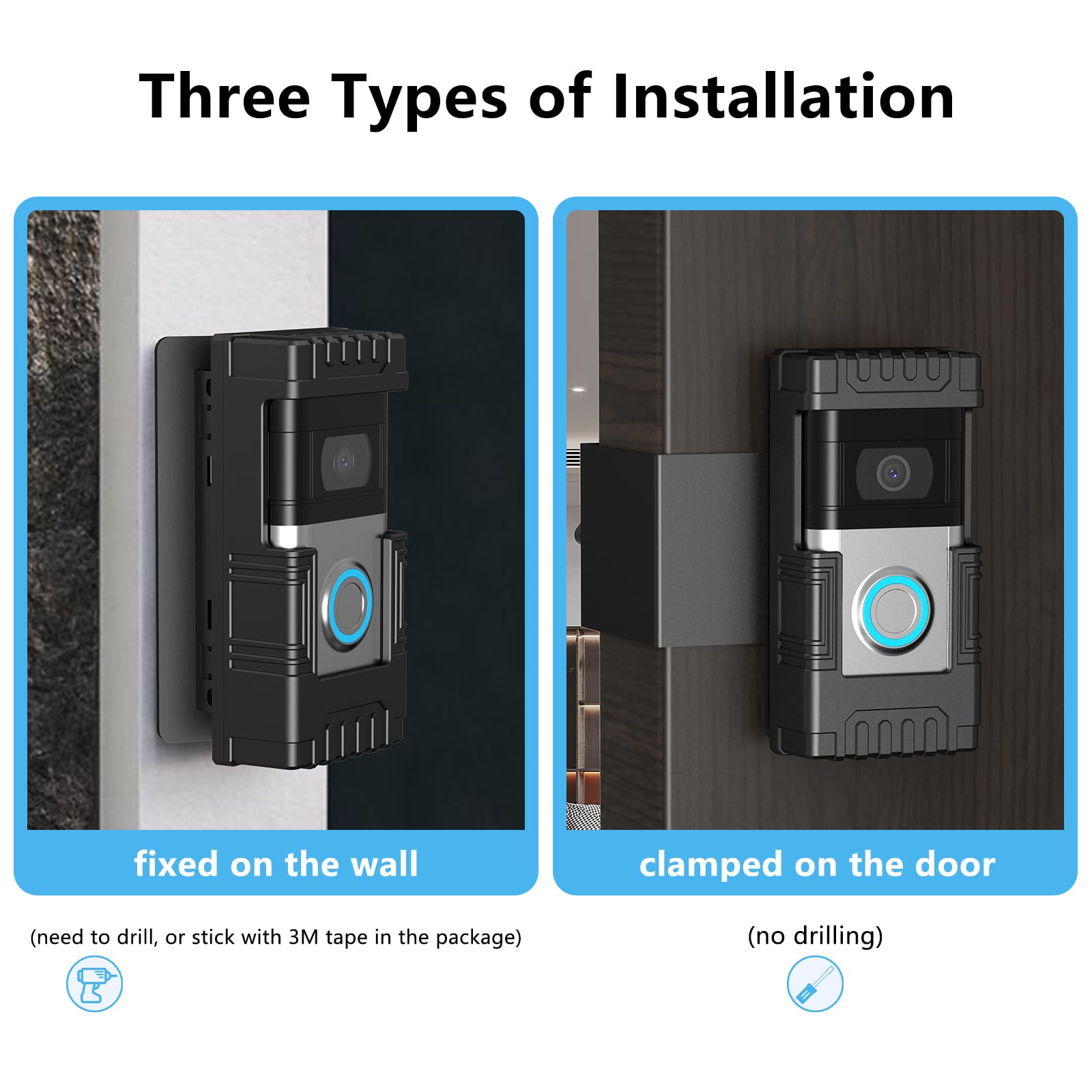 Three Types of Installation

fixed on the wall

(need to drill, or stick with 3M tape in the package)

clamped on the door

(no drilling)