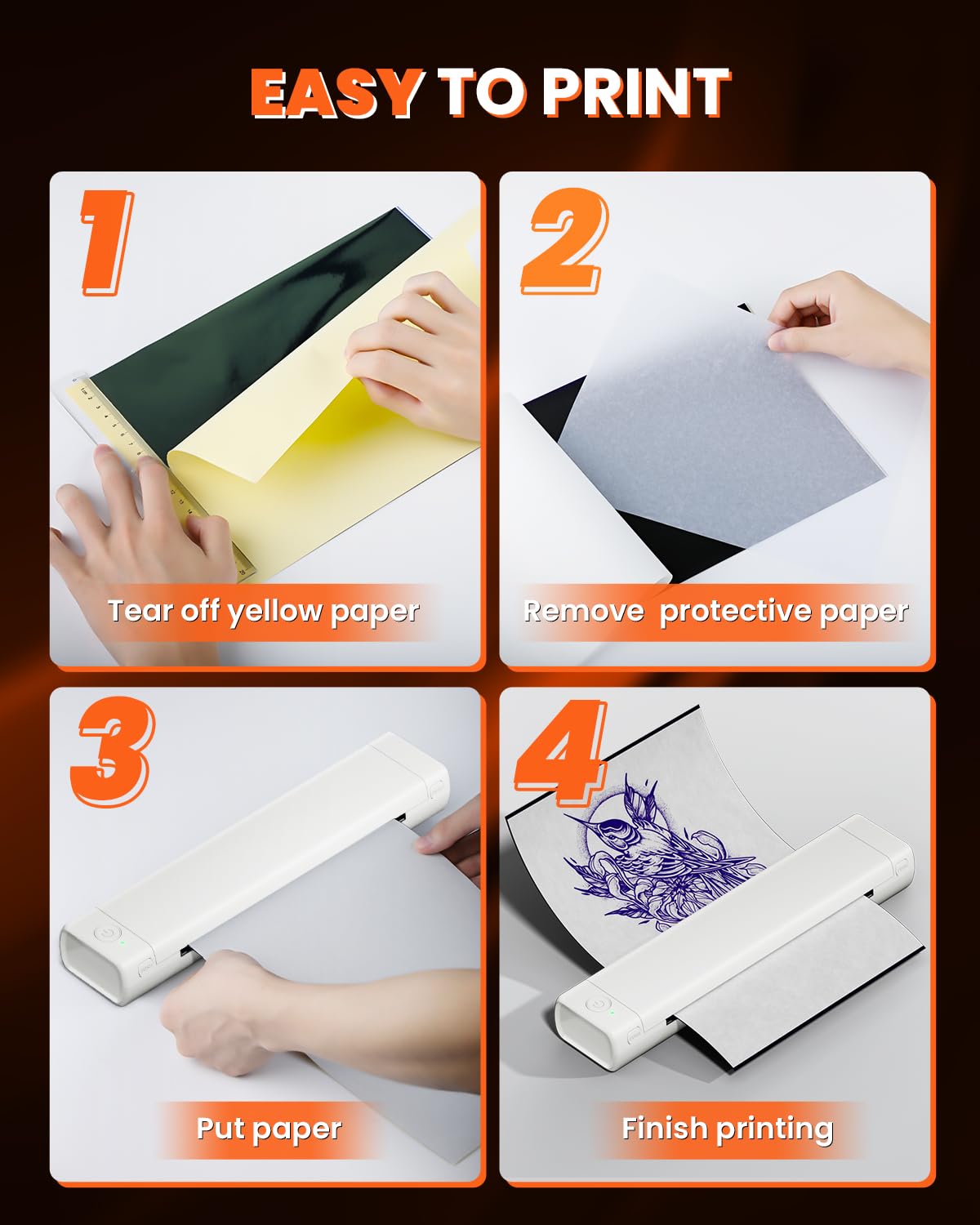 EASY TO PRINT

1

Tear off yellow paper

2

Remove protective paper

3

Put paper

4

Finish printing