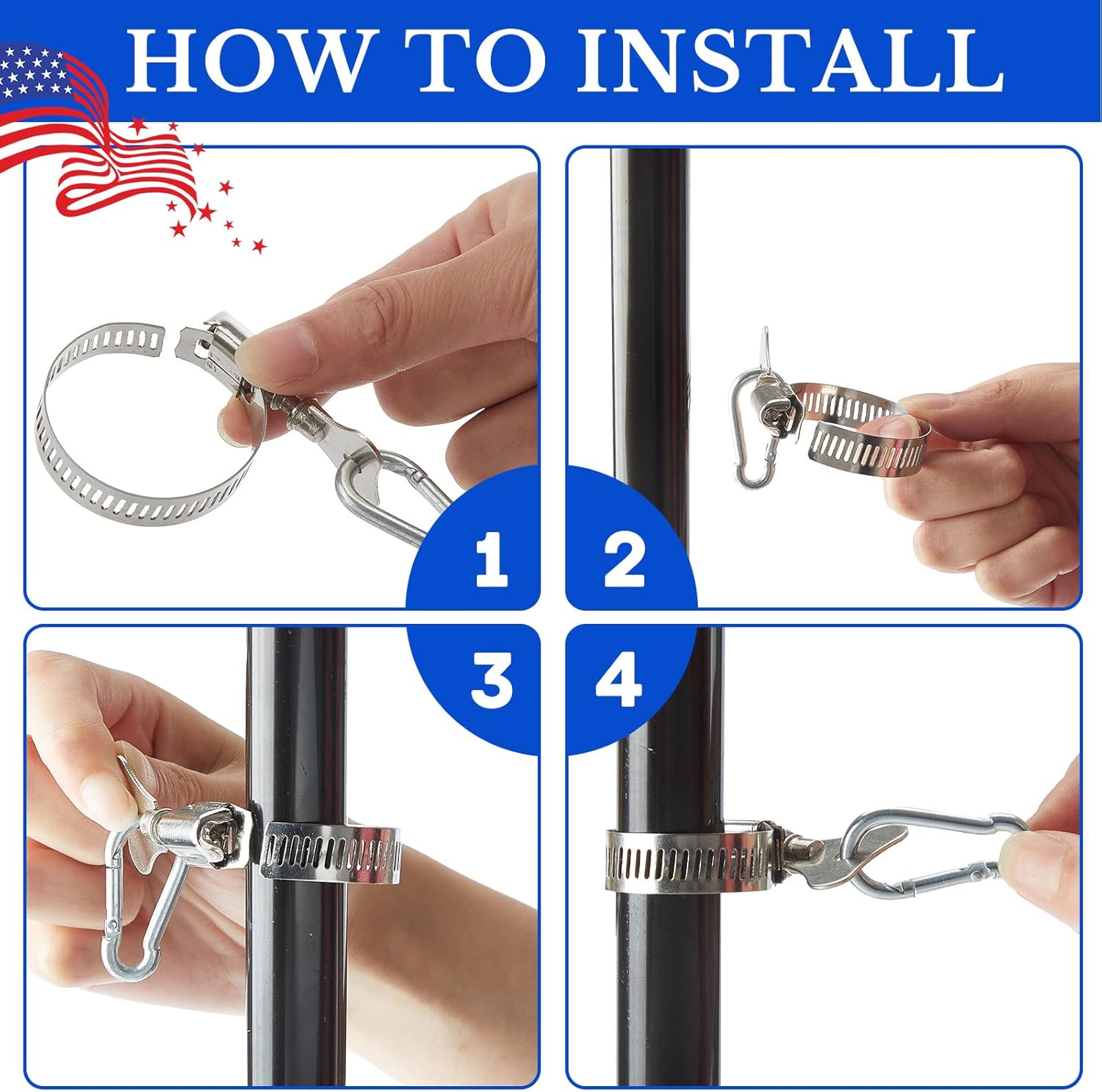 HOW TO INSTALL

1

2

3

4