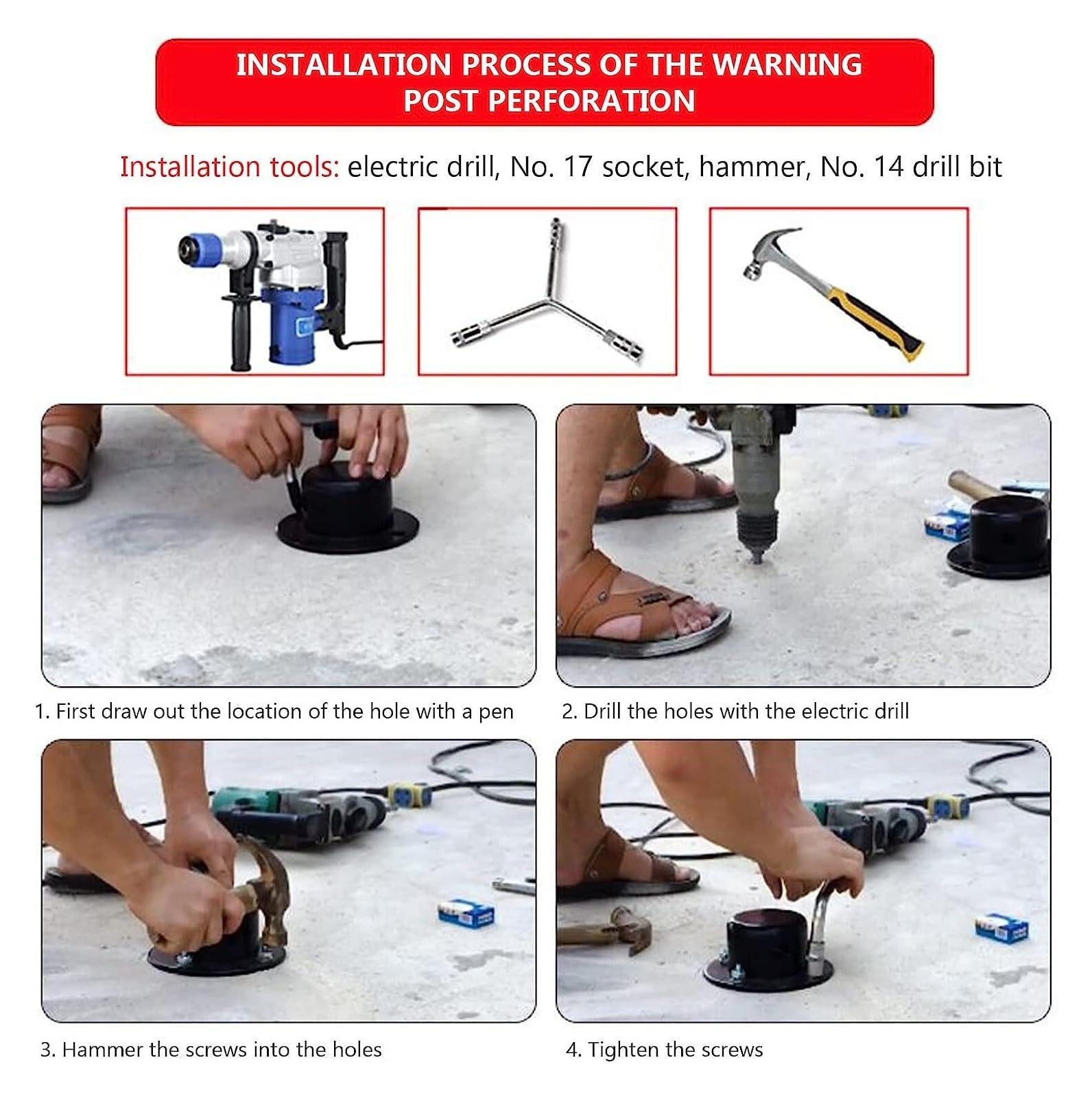 INSTALLATION PROCESS OF THE WARNING POST PERFORATION

Installation tools: electric drill, No. 17 socket, hammer, No. 14 drill bit

1. First draw out the location of the hole with a pen

2. Drill the holes with the electric drill

3. Hammer the screws into the holes

4. Tighten the screws