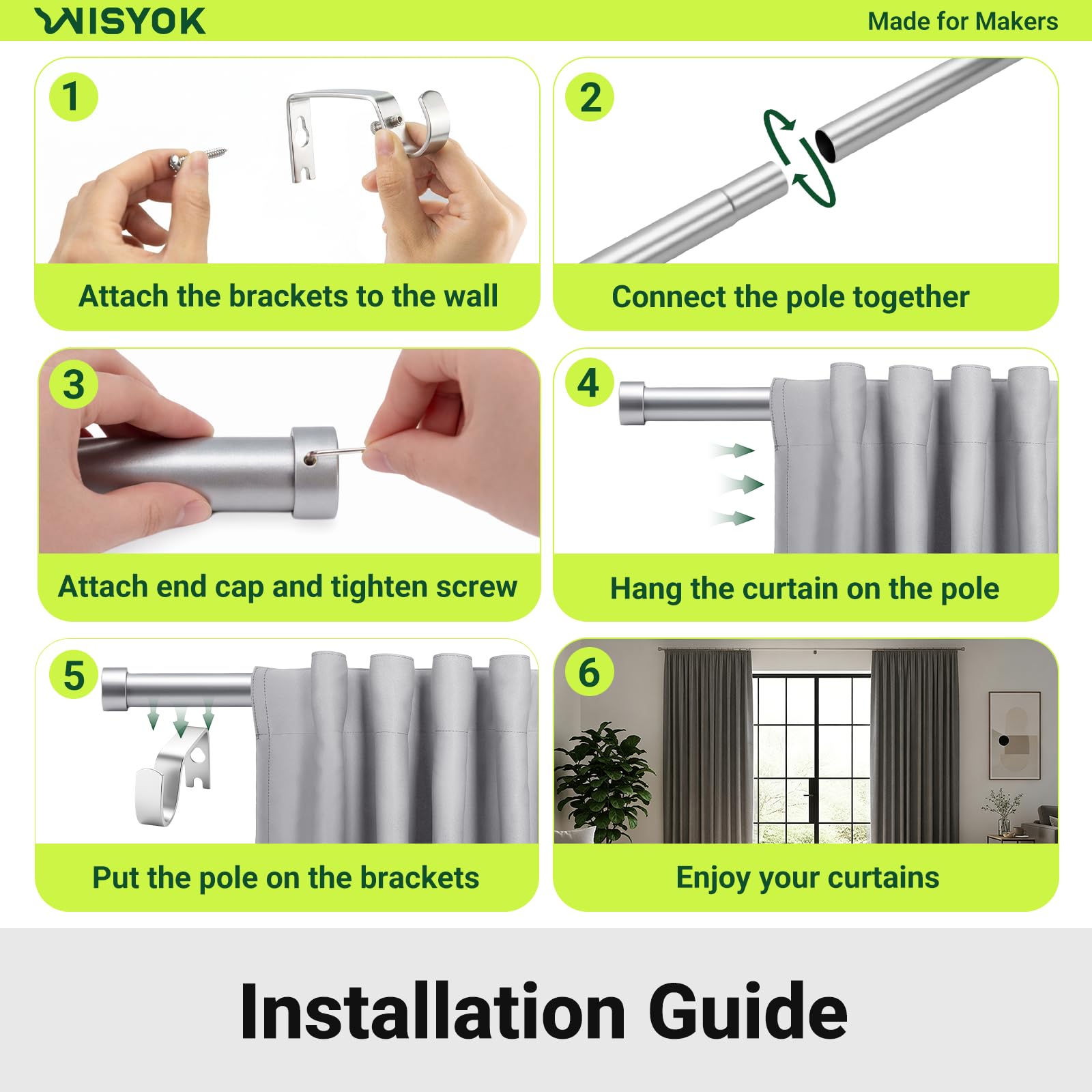 WISYOK

Made for Makers

1

Attach the brackets to the wall

2

Connect the pole together

3

Attach end cap and tighten screw

4

Hang the curtain on the pole

5

Put the pole on the brackets

6

Enjoy your curtains

Installation Guide