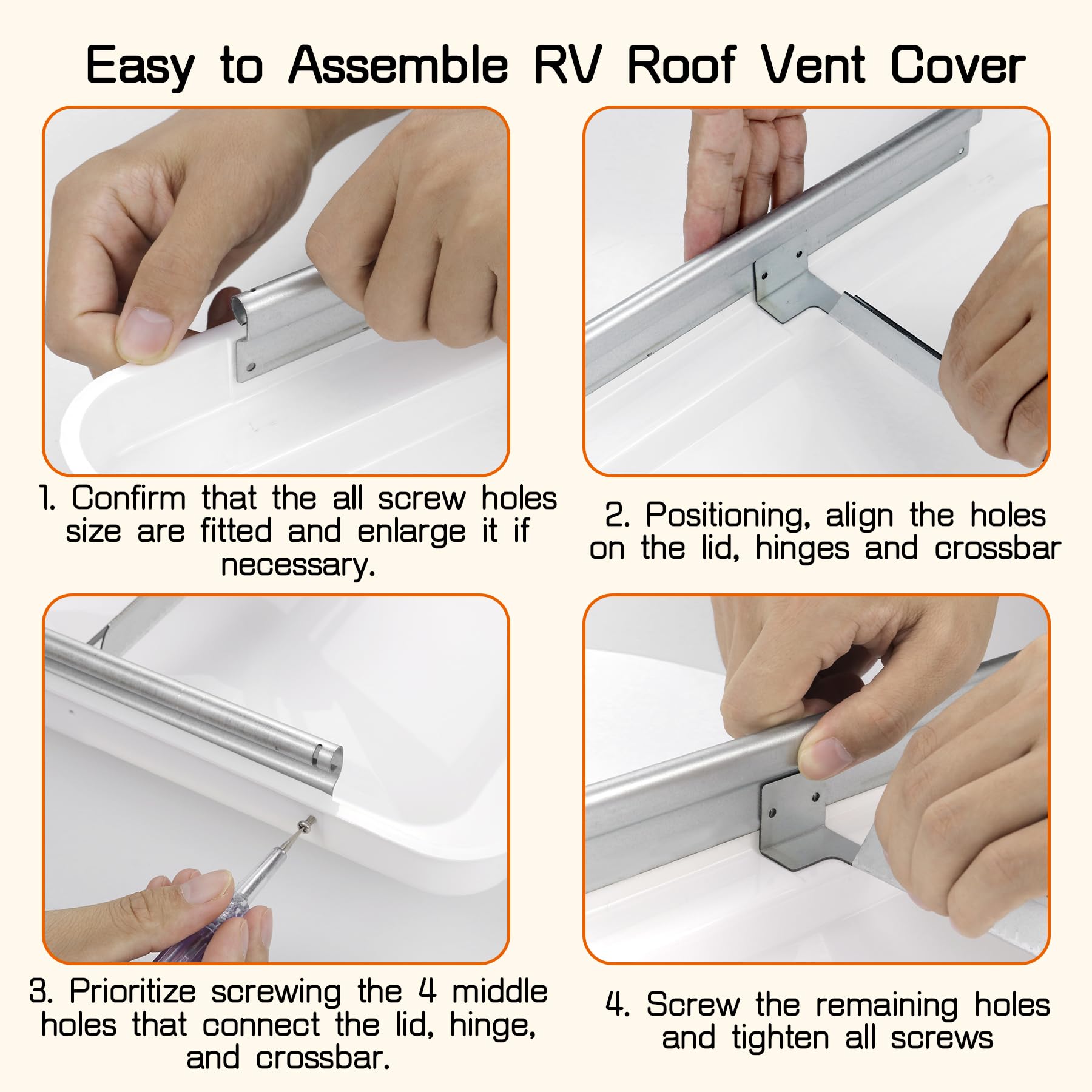 Easy to Assemble RV Roof Vent Cover

1. Confirm that the all screw holes size are fitted and enlarge it if necessary.

2. Positioning, align the holes on the lid, hinges and crossbar

3. Prioritize screwing the 4 middle holes that connect the lid, hinge, and crossbar.

4. Screw the remaining holes and tighten all screws