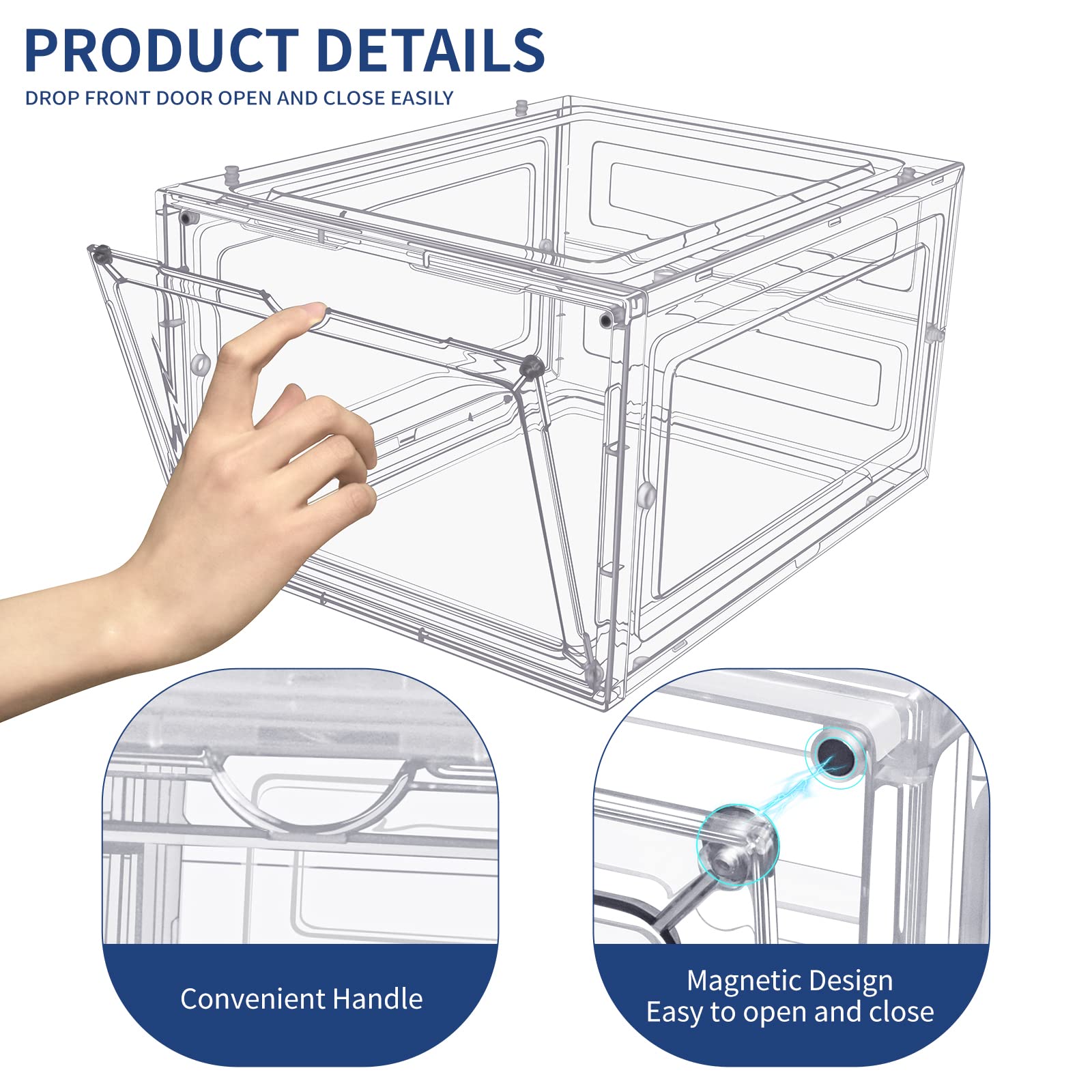 PRODUCT DETAILS
DROP FRONT DOOR OPEN AND CLOSE EASILY

Convenient Handle

Magnetic Design
Easy to open and close