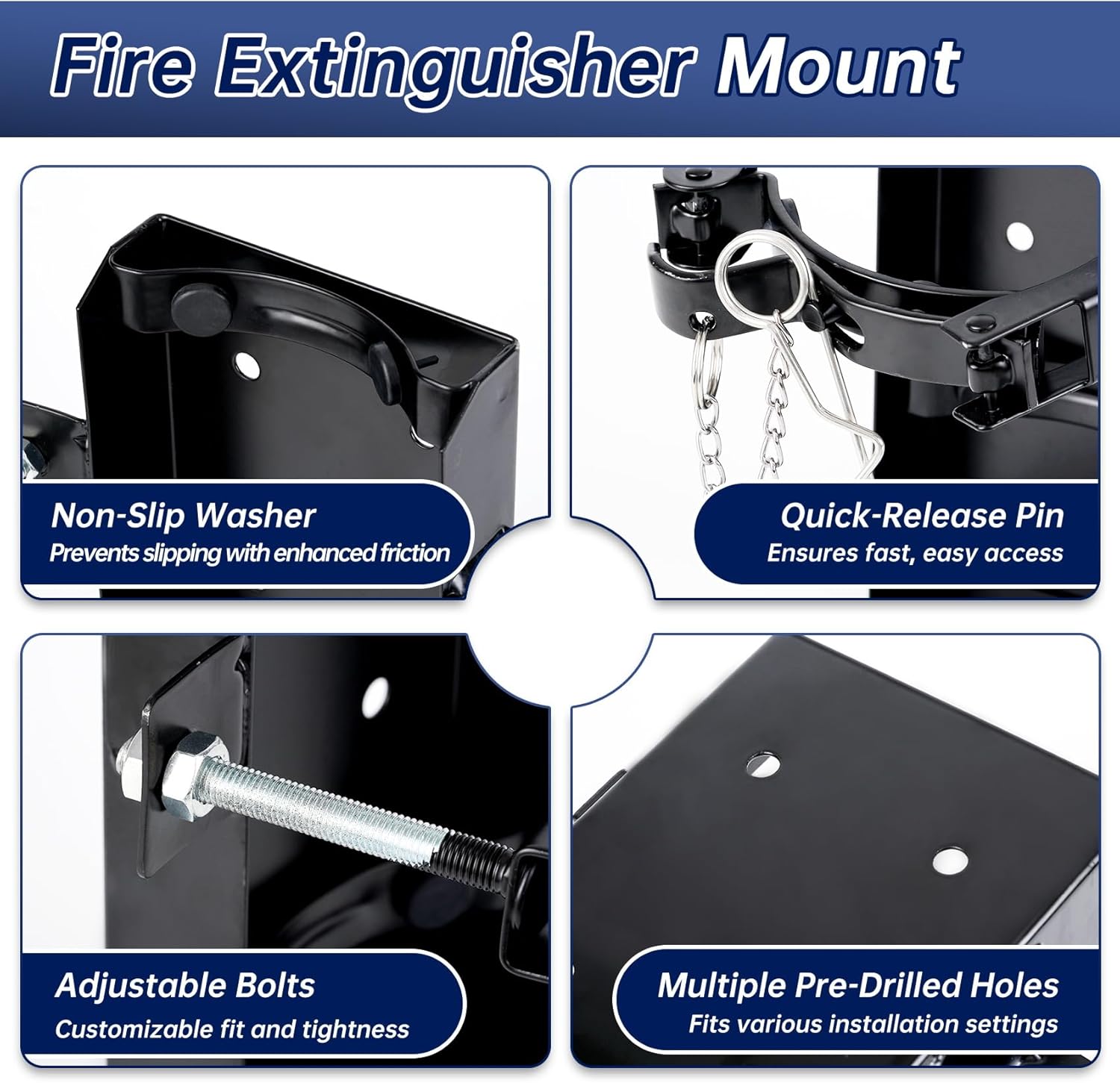 Fire Extinguisher Mount

Non-Slip Washer
Prevents slipping with enhanced friction

Quick-Release Pin
Ensures fast, easy access

Adjustable Bolts
Customizable fit and tightness

Multiple Pre-Drilled Holes
Fits various installation settings