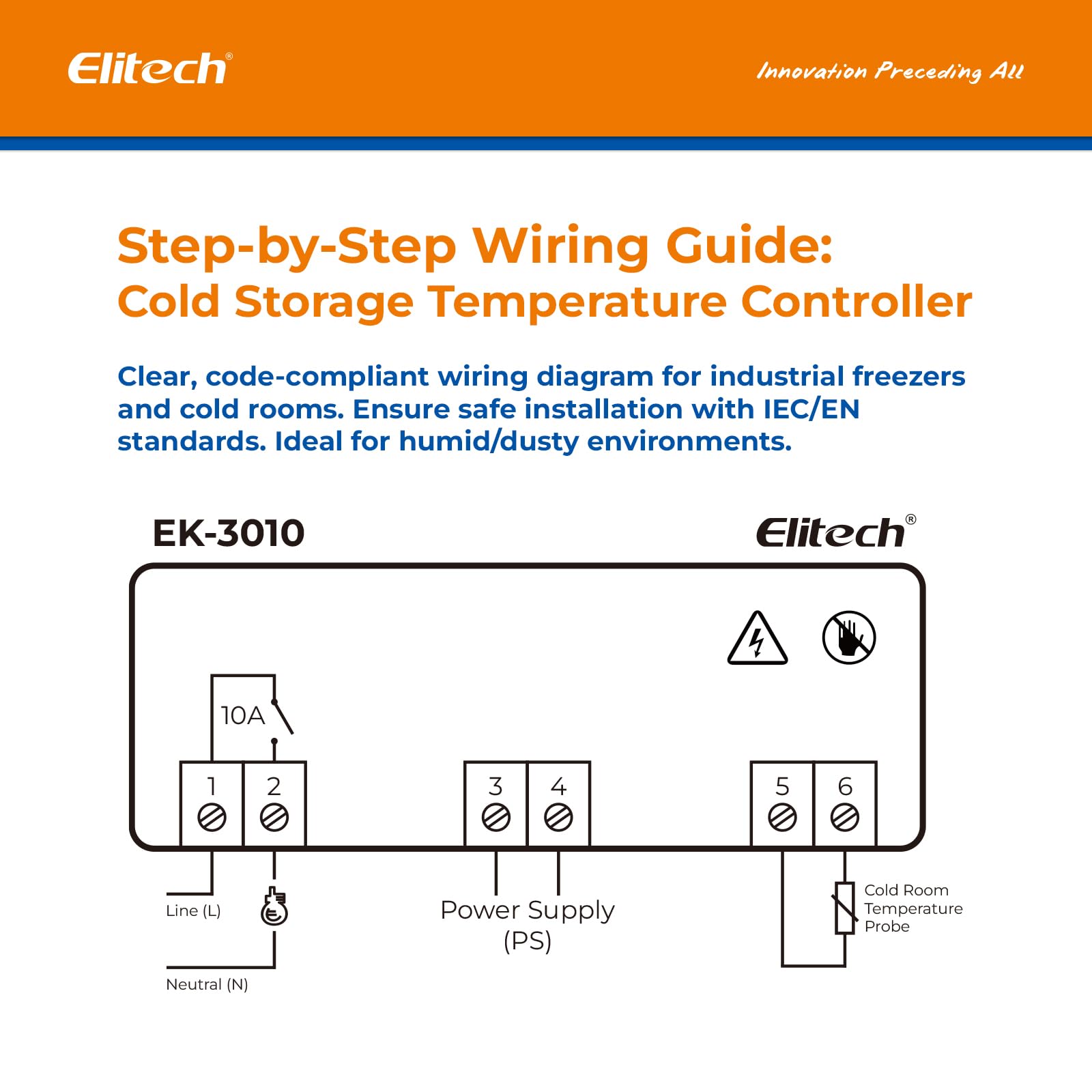 Elitech®

Innovation Preceding All

Step-by-Step Wiring Guide:
Cold Storage Temperature Controller

Clear, code-compliant wiring diagram for industrial freezers and cold rooms. Ensure safe installation with IEC/EN standards. Ideal for humid/dusty environments.

EK-3010

Elitech®

10A

1 2 3 4 5 6

Line (L)

Neutral (N)

Power Supply (PS)

Cold Room Temperature Probe