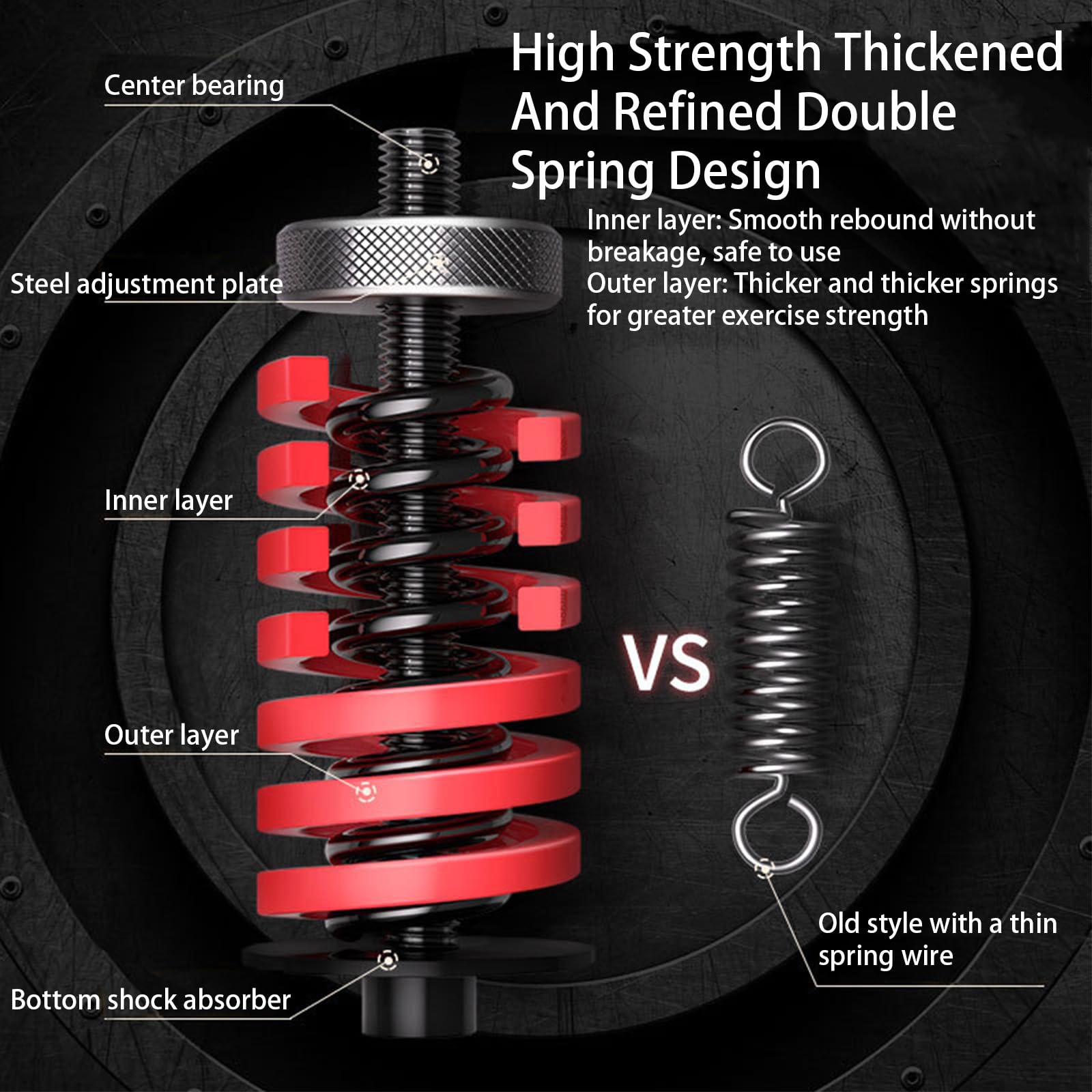 High Strength Thickened And Refined Double Spring Design

Inner layer: Smooth rebound without breakage, safe to use
Outer layer: Thicker and thicker springs for greater exercise strength

Center bearing

Steel adjustment plate

Inner layer

Outer layer

Bottom shock absorber

VS

Old style with a thin spring wire