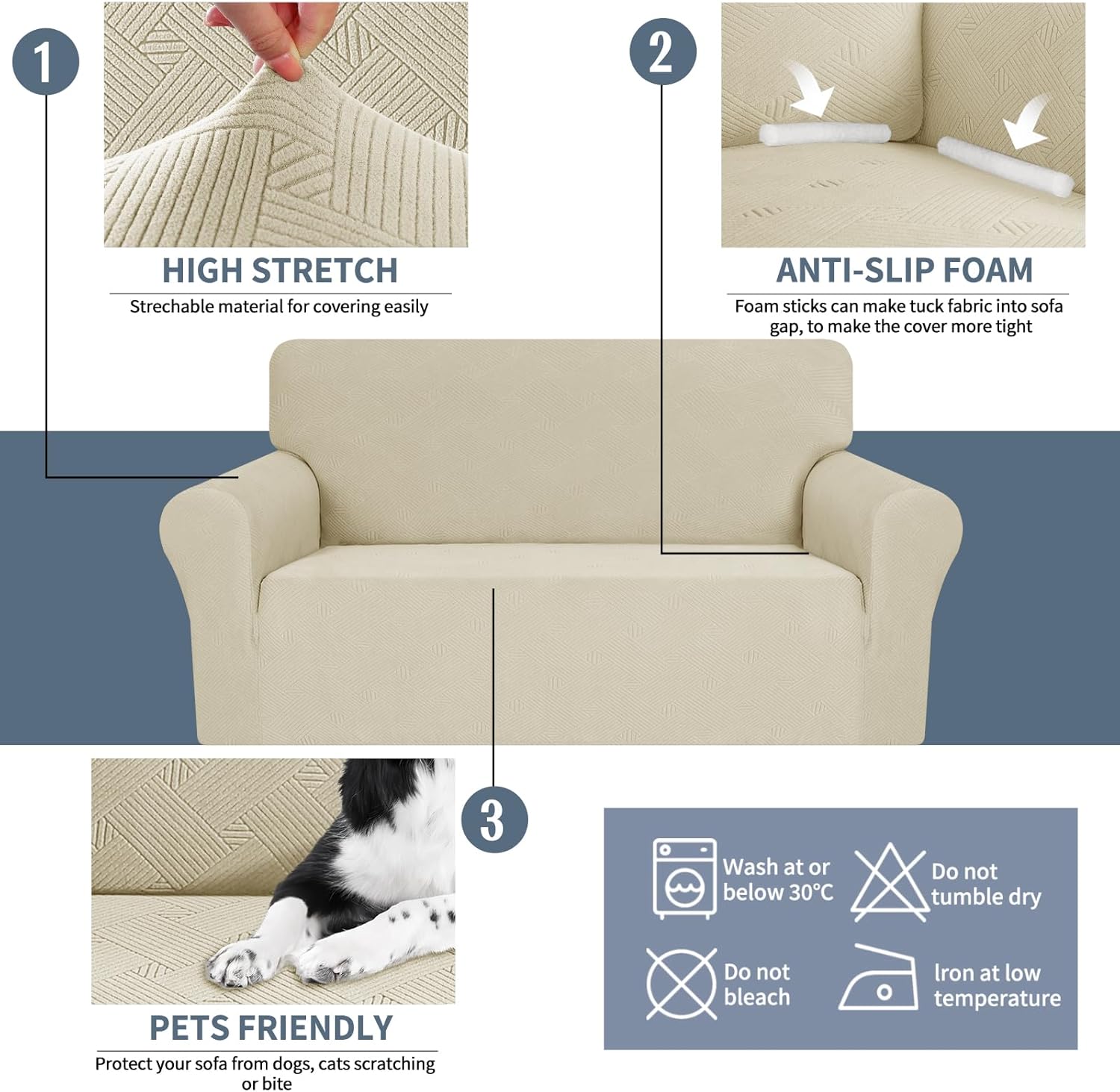 1

HIGH STRETCH

Strechable material for covering easily

2

ANTI-SLIP FOAM

Foam sticks can make tuck fabric into sofa gap, to make the cover more tight

3

PETS FRIENDLY

Protect your sofa from dogs, cats scratching or bite

Wash at or below 30°C

Do not tumble dry

Do not bleach

Iron at low temperature