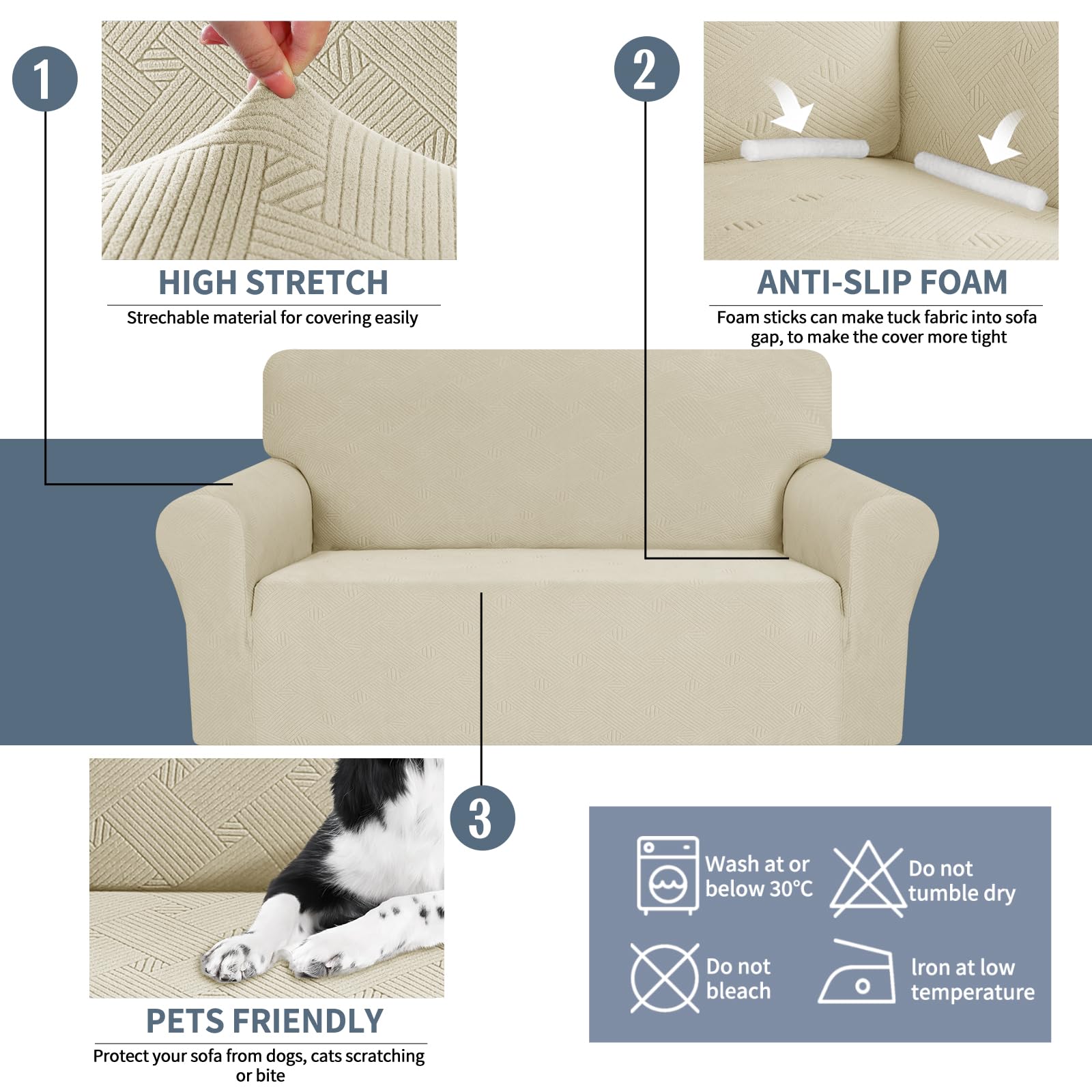 1

HIGH STRETCH

Strechable material for covering easily

2

ANTI-SLIP FOAM

Foam sticks can make tuck fabric into sofa gap, to make the cover more tight

3

PETS FRIENDLY

Protect your sofa from dogs, cats scratching or bite

Wash at or below 30°C

Do not tumble dry

Do not bleach

Iron at low temperature