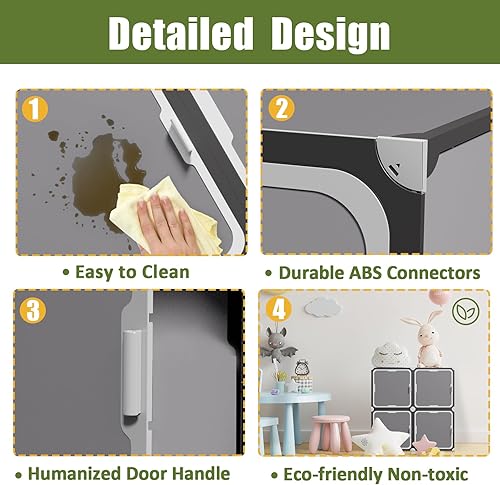 Detailed Design

1

• Easy to Clean

2

• Durable ABS Connectors

3

• Humanized Door Handle

4

• Eco-friendly Non-toxic