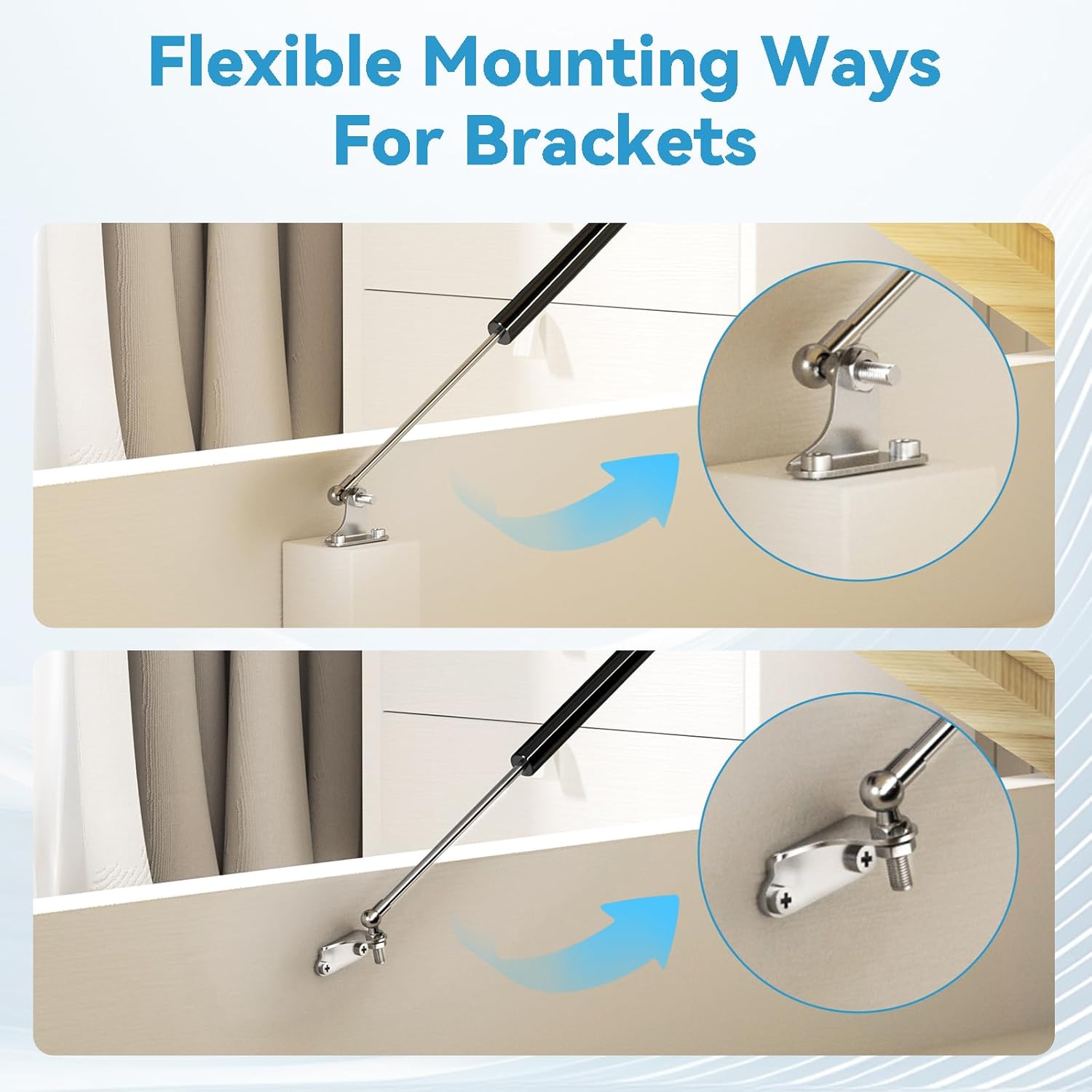 Flexible Mounting Ways For Brackets