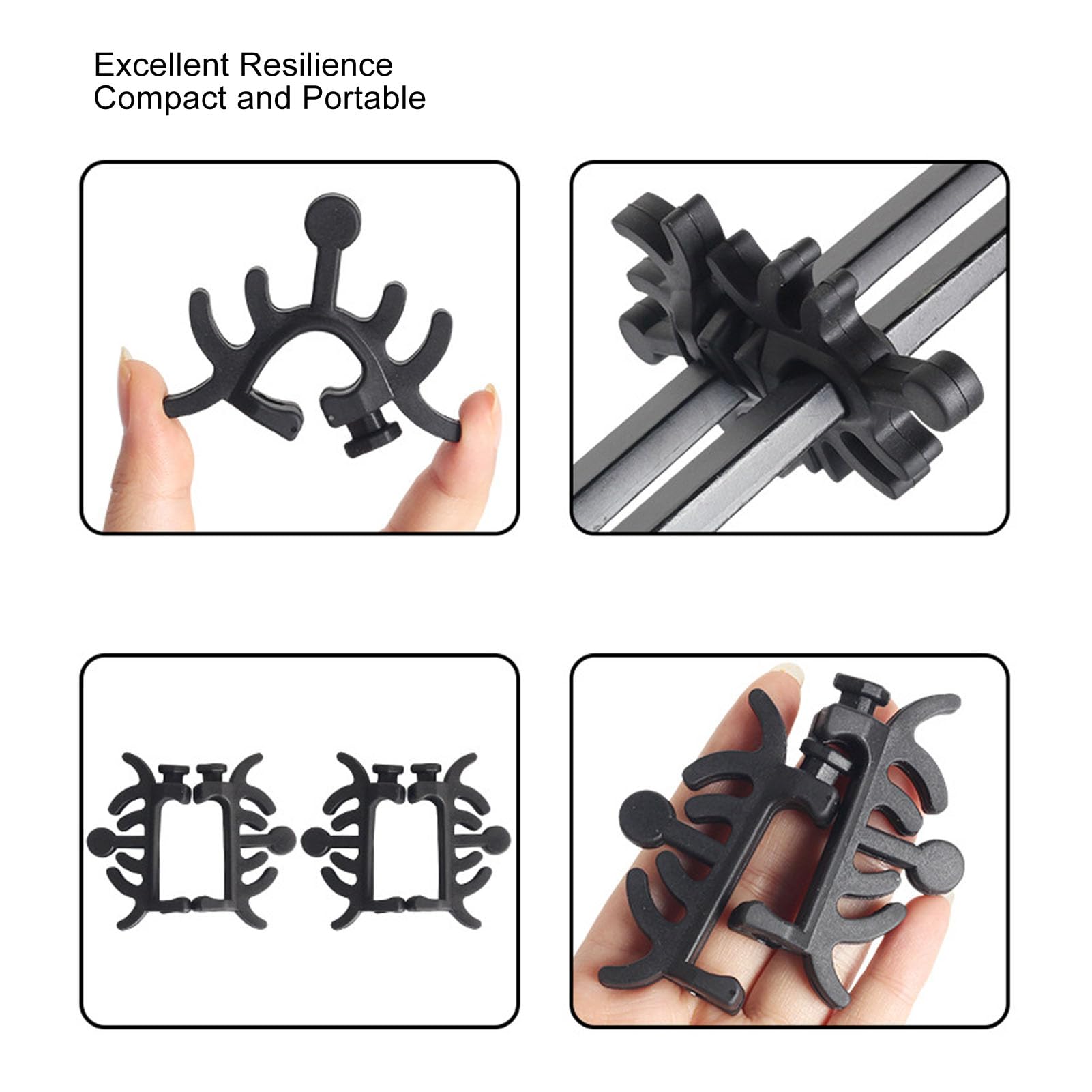 Excellent Resilience
Compact and Portable