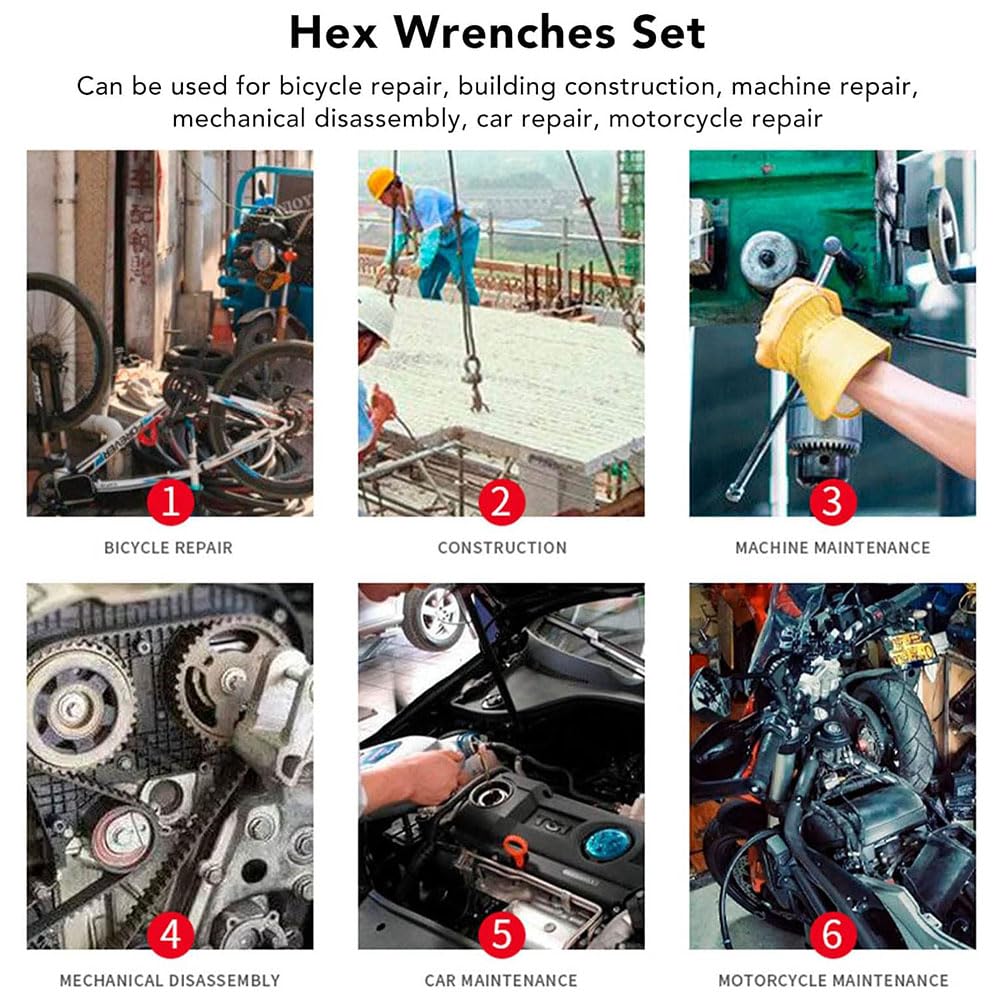 Hex Wrenches Set

Can be used for bicycle repair, building construction, machine repair, mechanical disassembly, car repair, motorcycle repair

1
BICYCLE REPAIR

2
CONSTRUCTION

3
MACHINE MAINTENANCE

4
MECHANICAL DISASSEMBLY

5
CAR MAINTENANCE

6
MOTORCYCLE MAINTENANCE