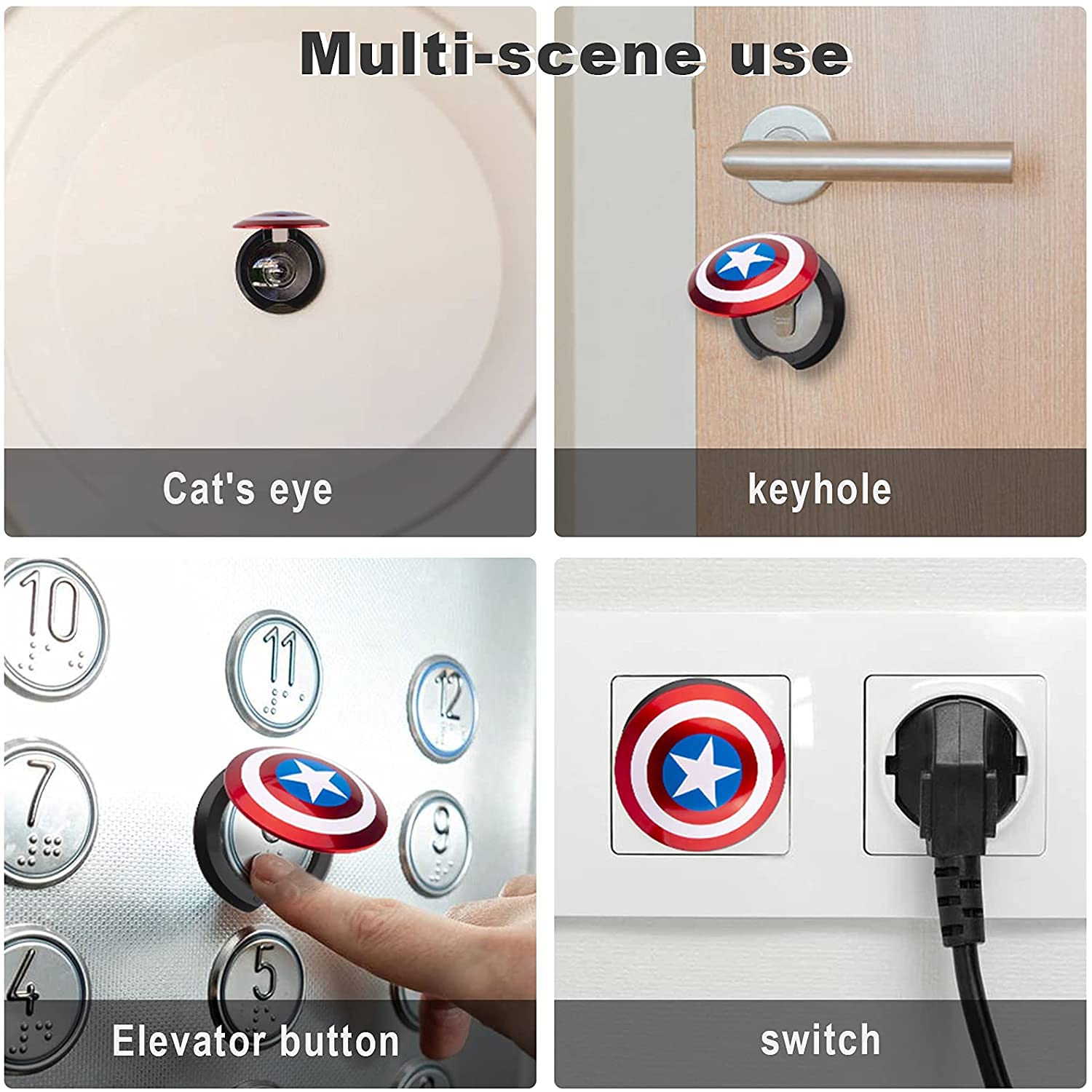 Multi-scene use

Cat's eye

keyhole

10
11
12
7
9
4
5

Elevator button

switch