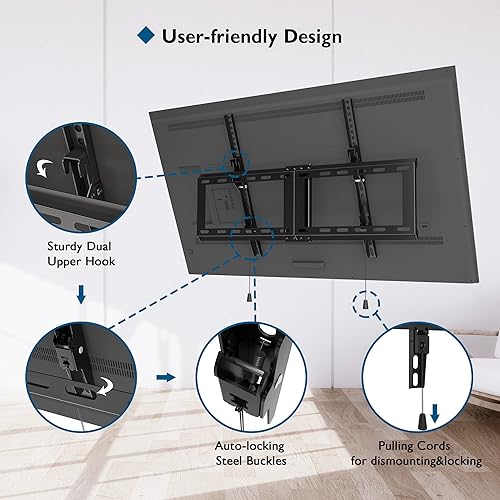 User-friendly Design

Sturdy Dual Upper Hook

Auto-locking Steel Buckles

Pulling Cords for dismounting&locking