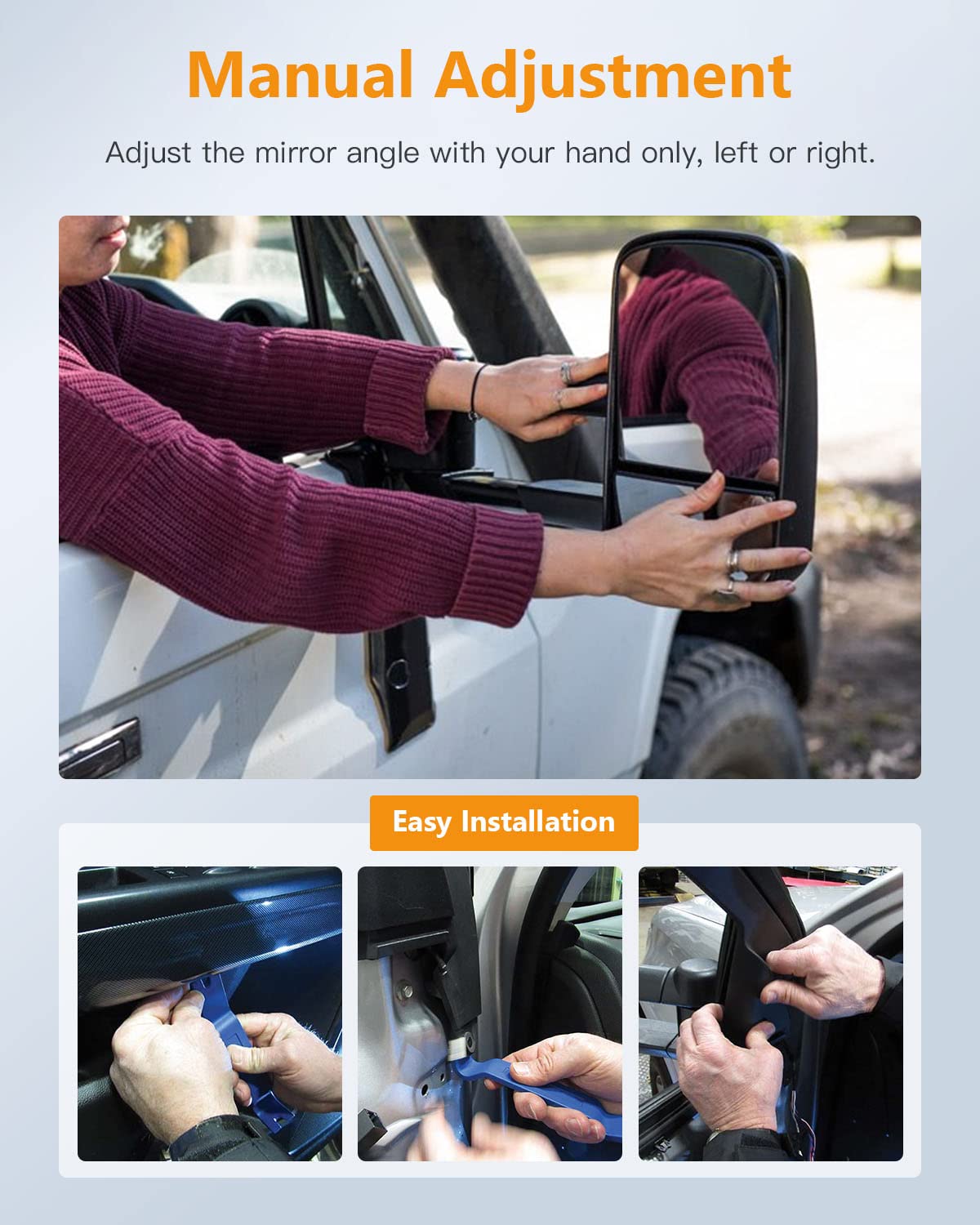 Manual Adjustment

Adjust the mirror angle with your hand only, left or right.

Easy Installation