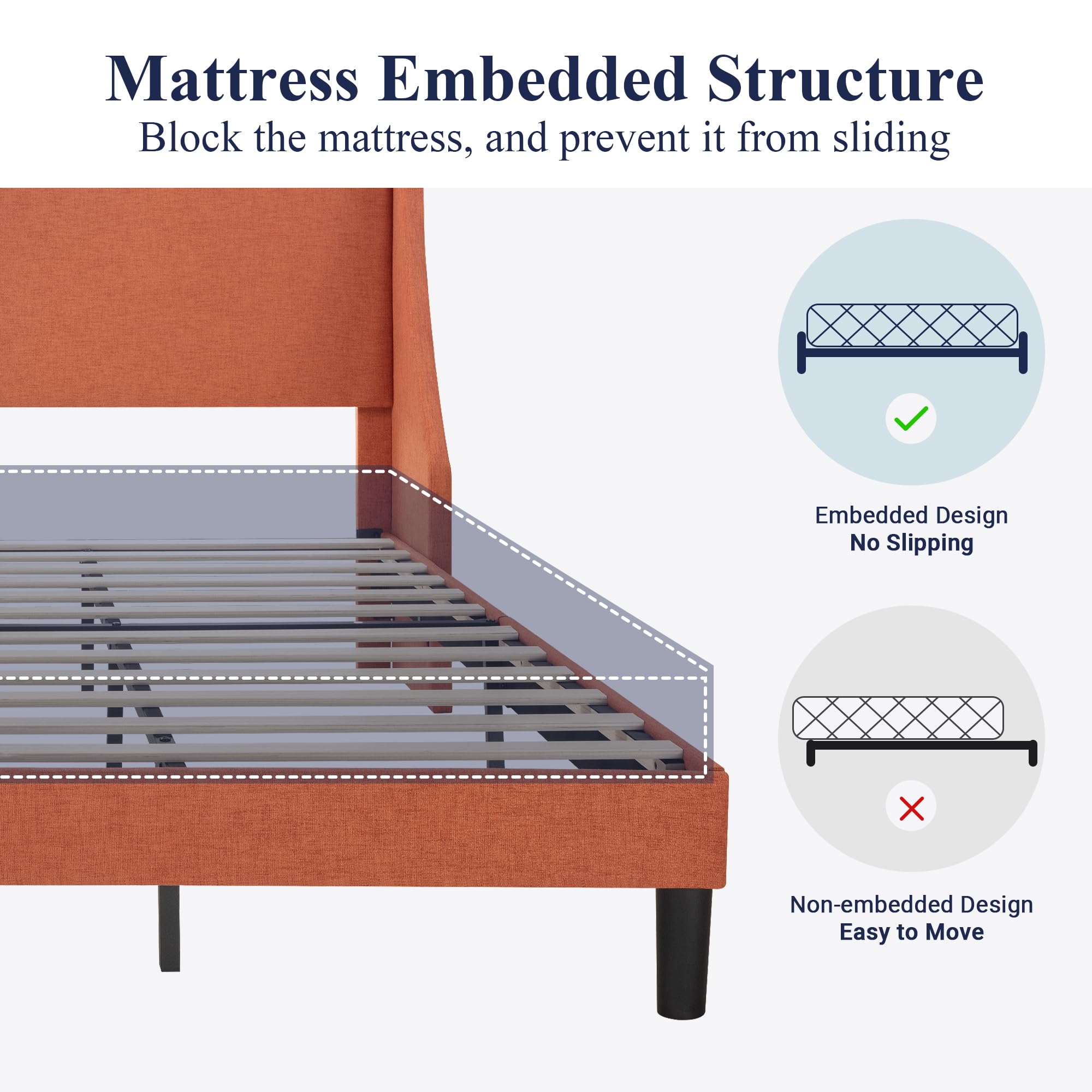 Mattress Embedded Structure
Block the mattress, and prevent it from sliding

Embedded Design
No Slipping

Non-embedded Design
Easy to Move