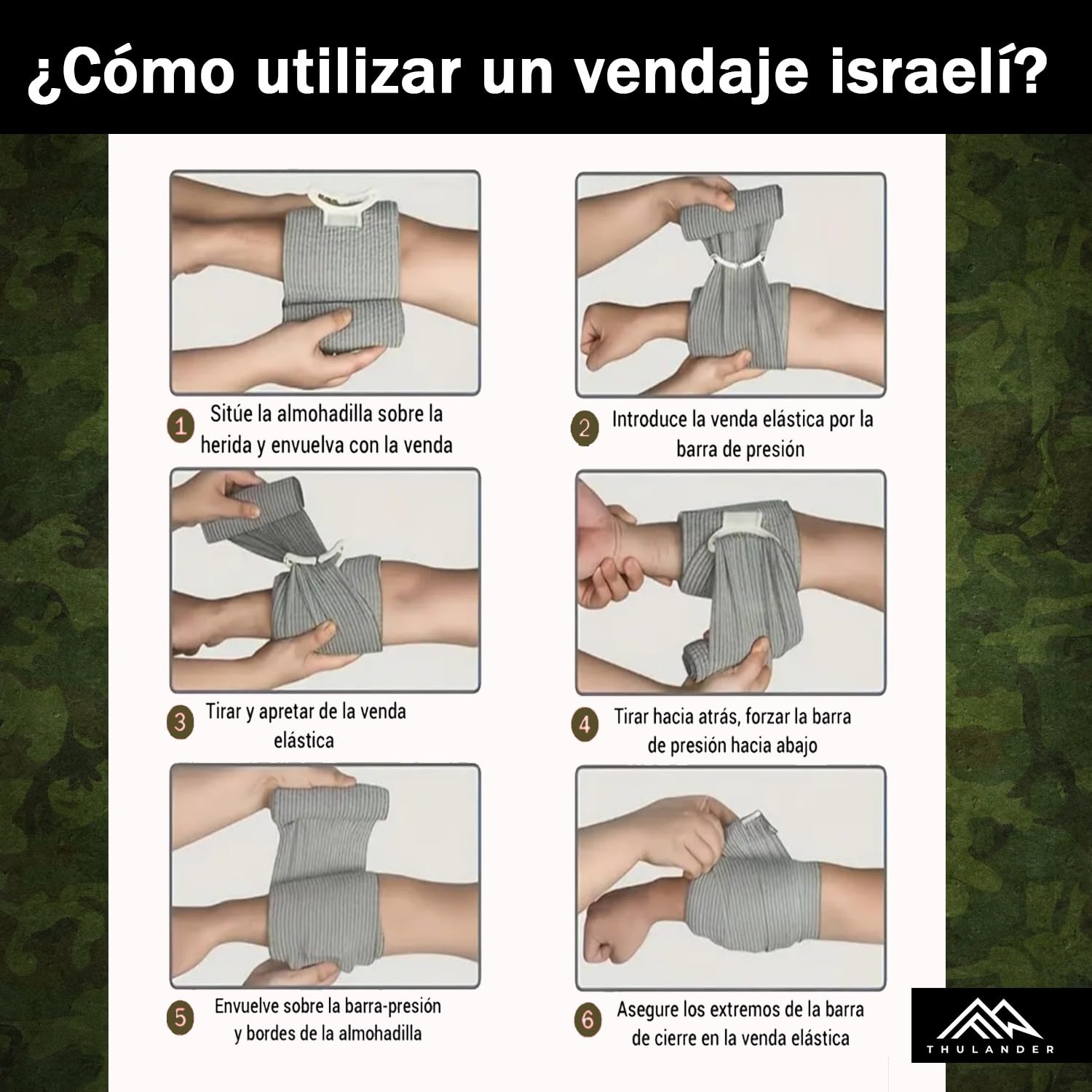 ¿Cómo utilizar un vendaje israelí?

1 Sitúe la almohadilla sobre la herida y envuelva con la venda

2 Introduce la venda elástica por la barra de presión

3 Tirar y apretar de la venda elástica

4 Tirar hacia atrás, forzar la barra de presión hacia abajo

5 Envuelve sobre la barra-presión y bordes de la almohadilla

6 Asegure los extremos de la barra de cierre en la venda elástica

THULANDER