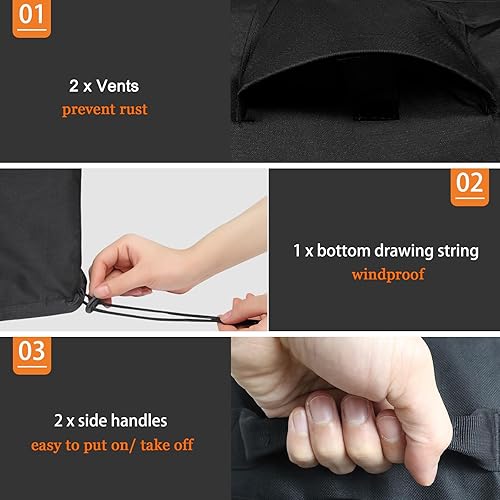 01

2 x Vents
prevent rust

02

1 x bottom drawing string
windproof

03

2 x side handles
easy to put on/ take off