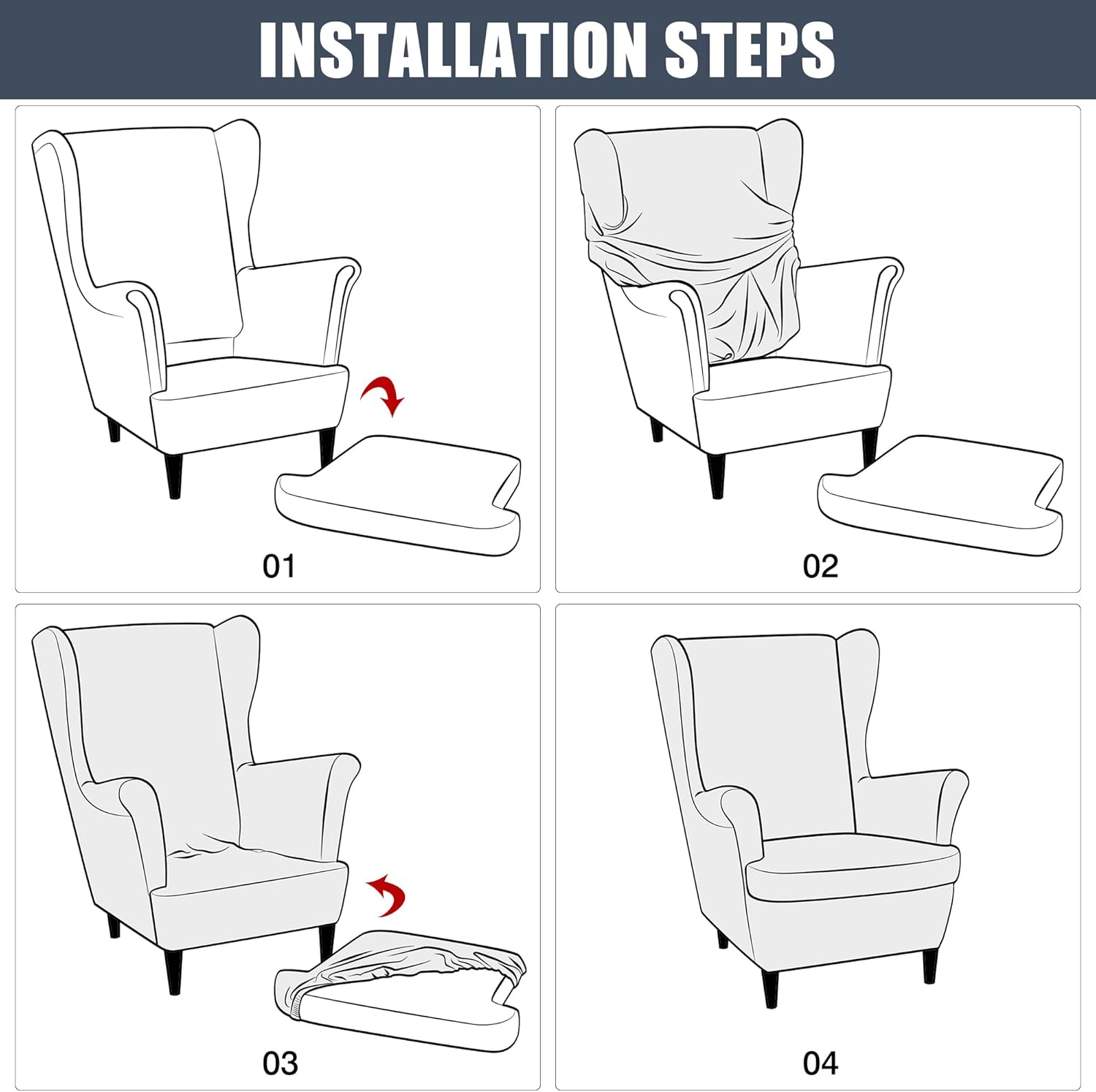 INSTALLATION STEPS

01

02

03

04