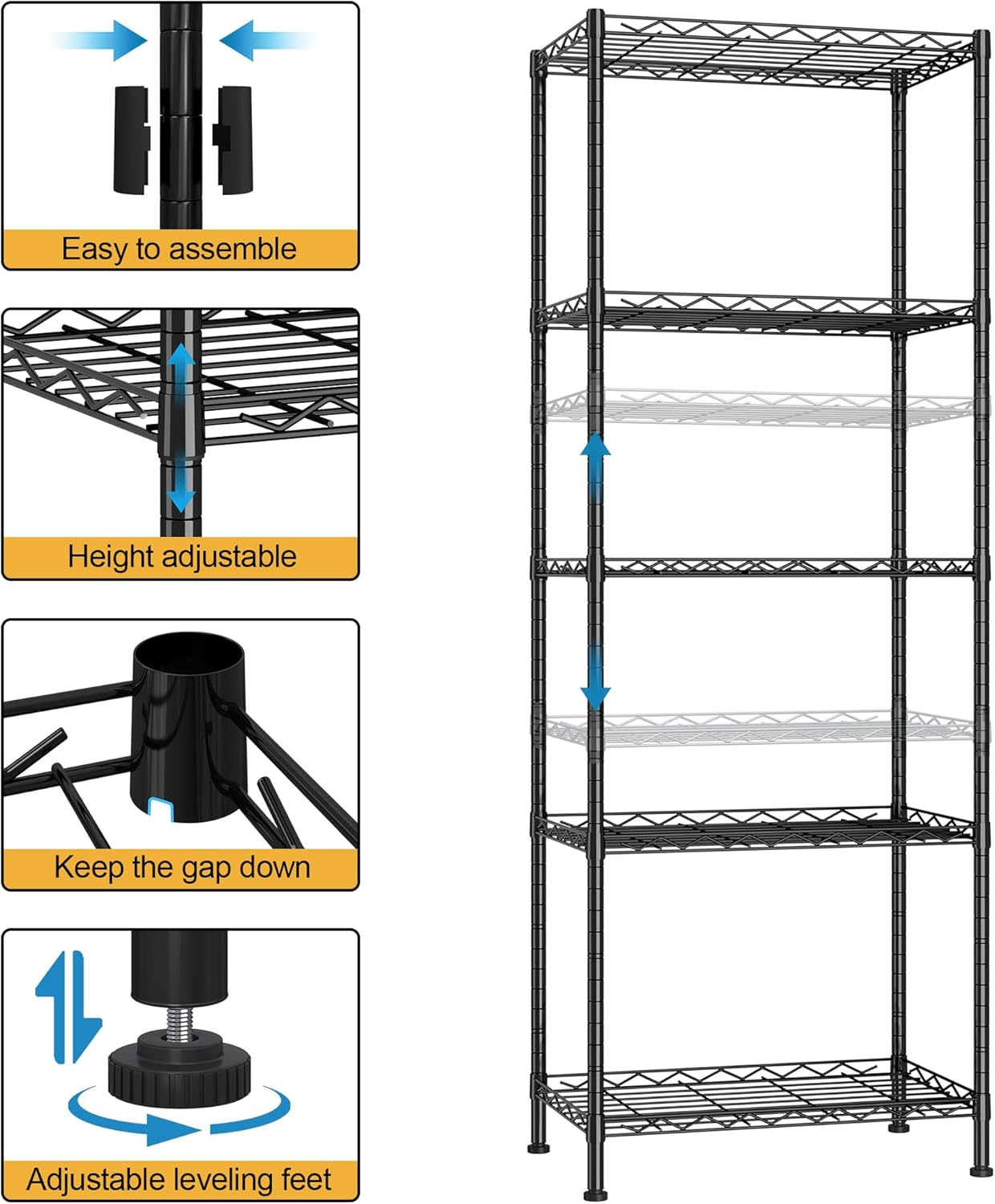 Easy to assemble

Height adjustable

Keep the gap down

Adjustable leveling feet