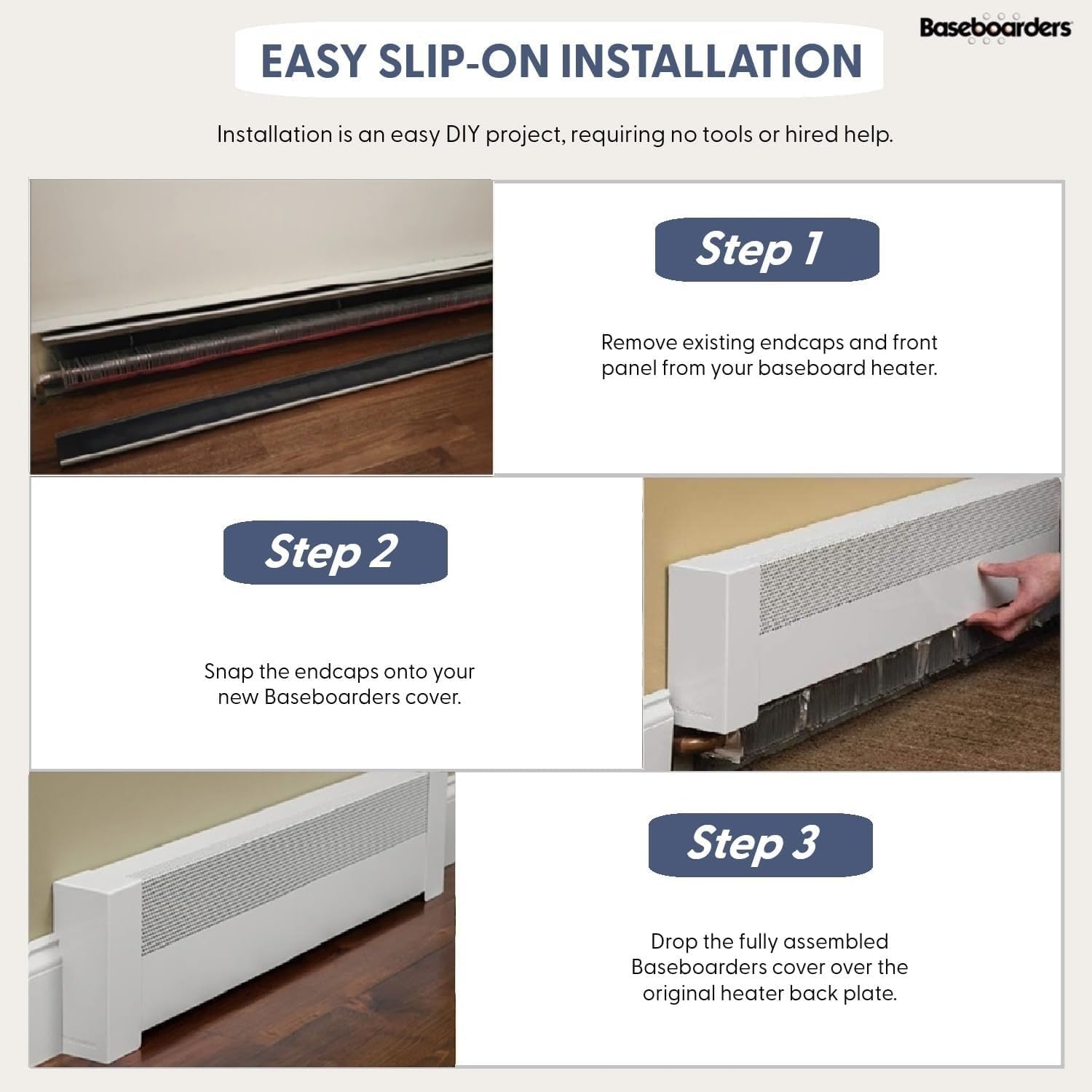 Baseboarders

EASY SLIP-ON INSTALLATION

Installation is an easy DIY project, requiring no tools or hired help.

Step 1

Remove existing endcaps and front panel from your baseboard heater.

Step 2

Snap the endcaps onto your new Baseboarders cover.

Step 3

Drop the fully assembled Baseboarders cover over the original heater back plate.