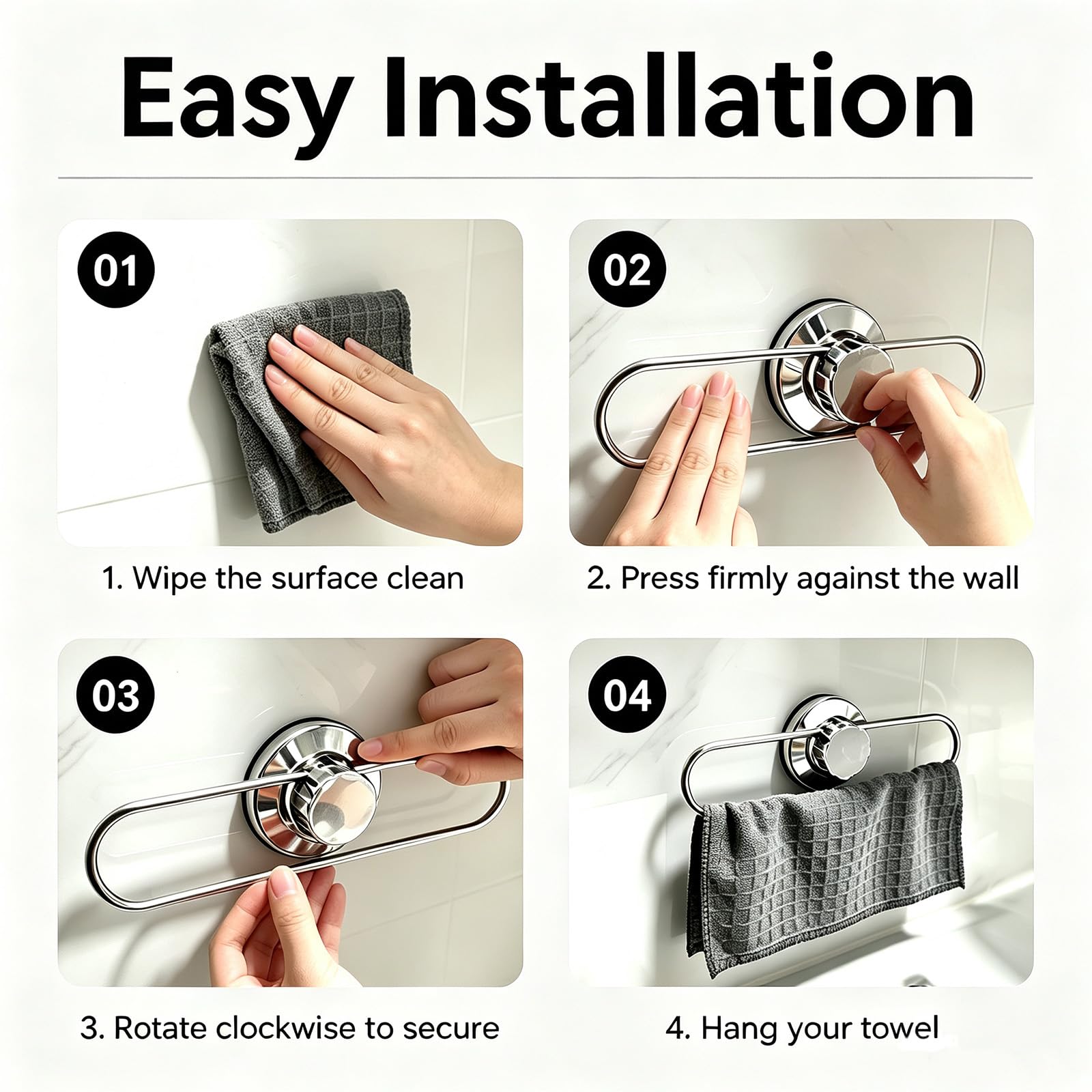 Easy Installation

01

1. Wipe the surface clean

02

2. Press firmly against the wall

03

3. Rotate clockwise to secure

04

4. Hang your towel