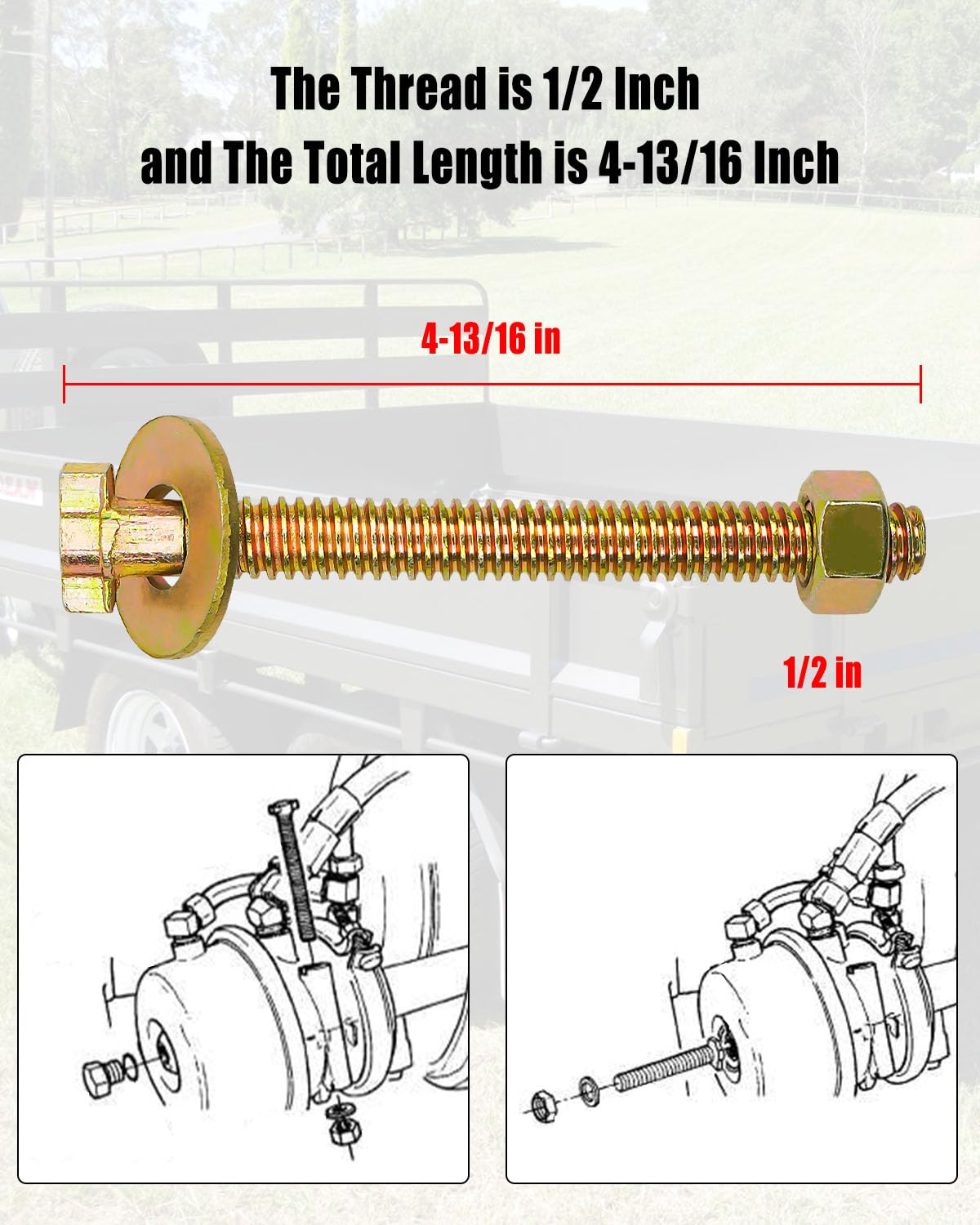 The Thread is 1/2 Inch
and The Total Length is 4-13/16 Inch

4-13/16 in

1/2 in