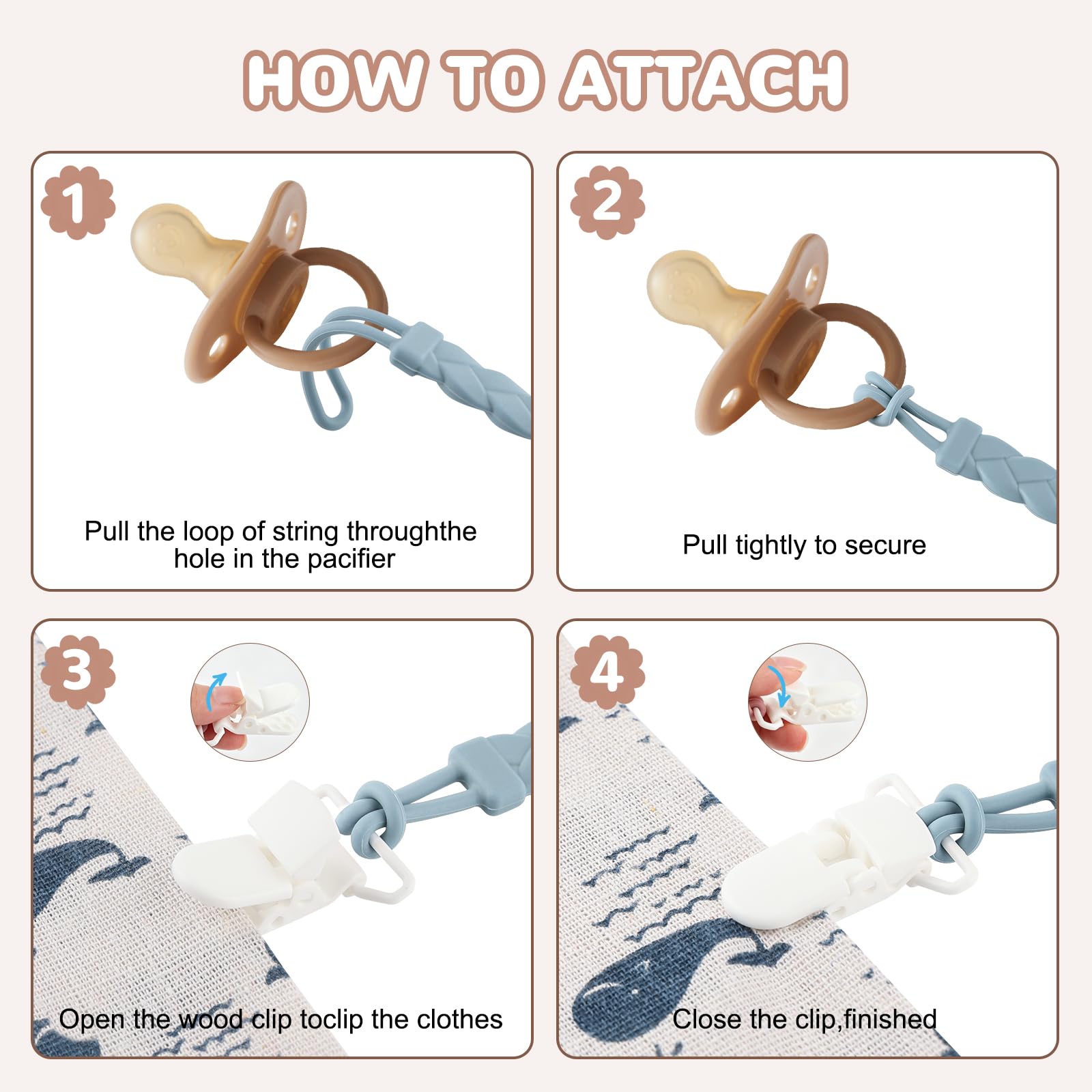 HOW TO ATTACH

1

Pull the loop of string throughthe hole in the pacifier

2

Pull tightly to secure

3

Open the wood clip toclip the clothes

4

Close the clip,finished