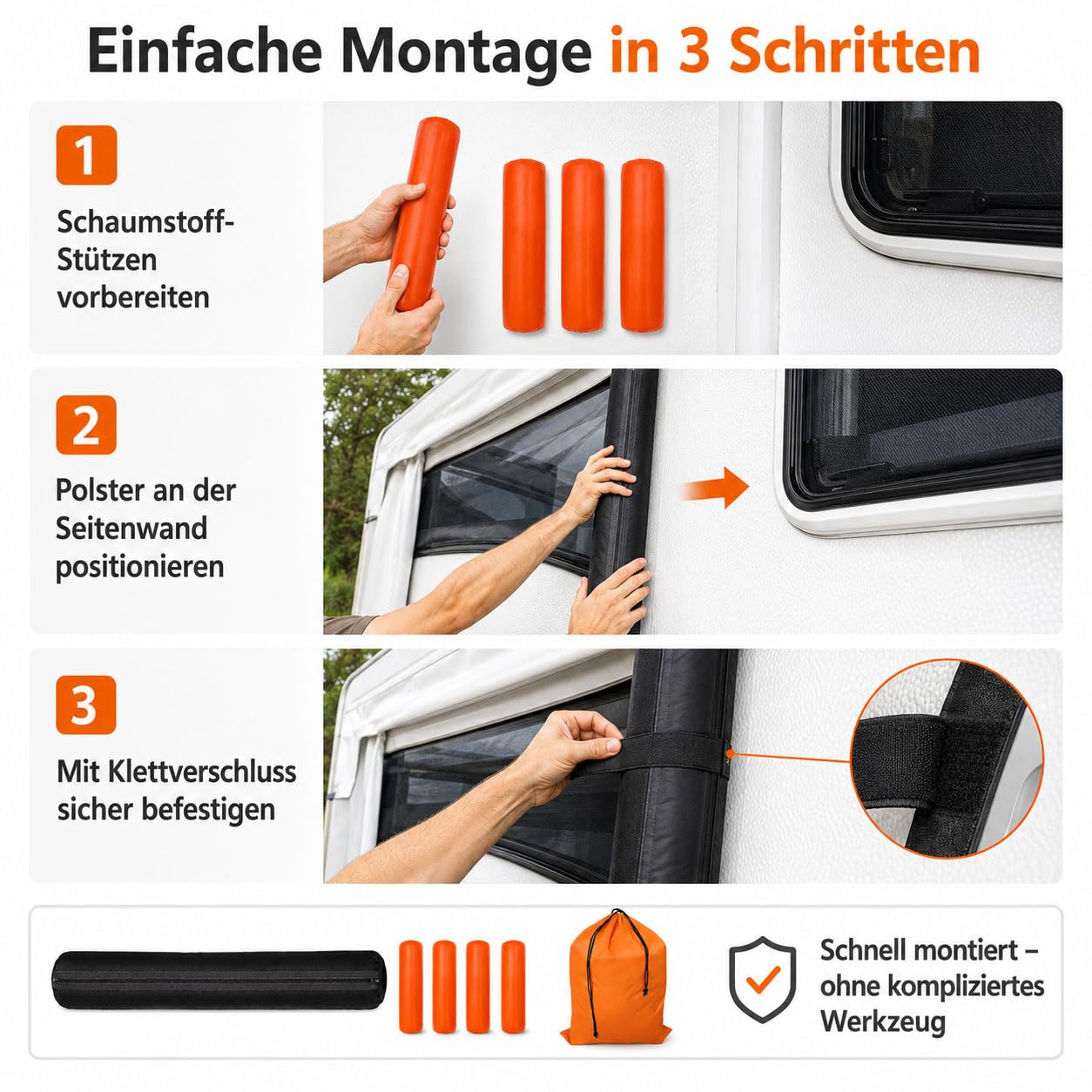 Einfache Montage in 3 Schritten

1

Schaumstoff-Stützen vorbereiten

2

Polster an der Seitenwand positionieren

3

Mit Klettverschluss sicher befestigen

Schnell montiert – ohne kompliziertes Werkzeug