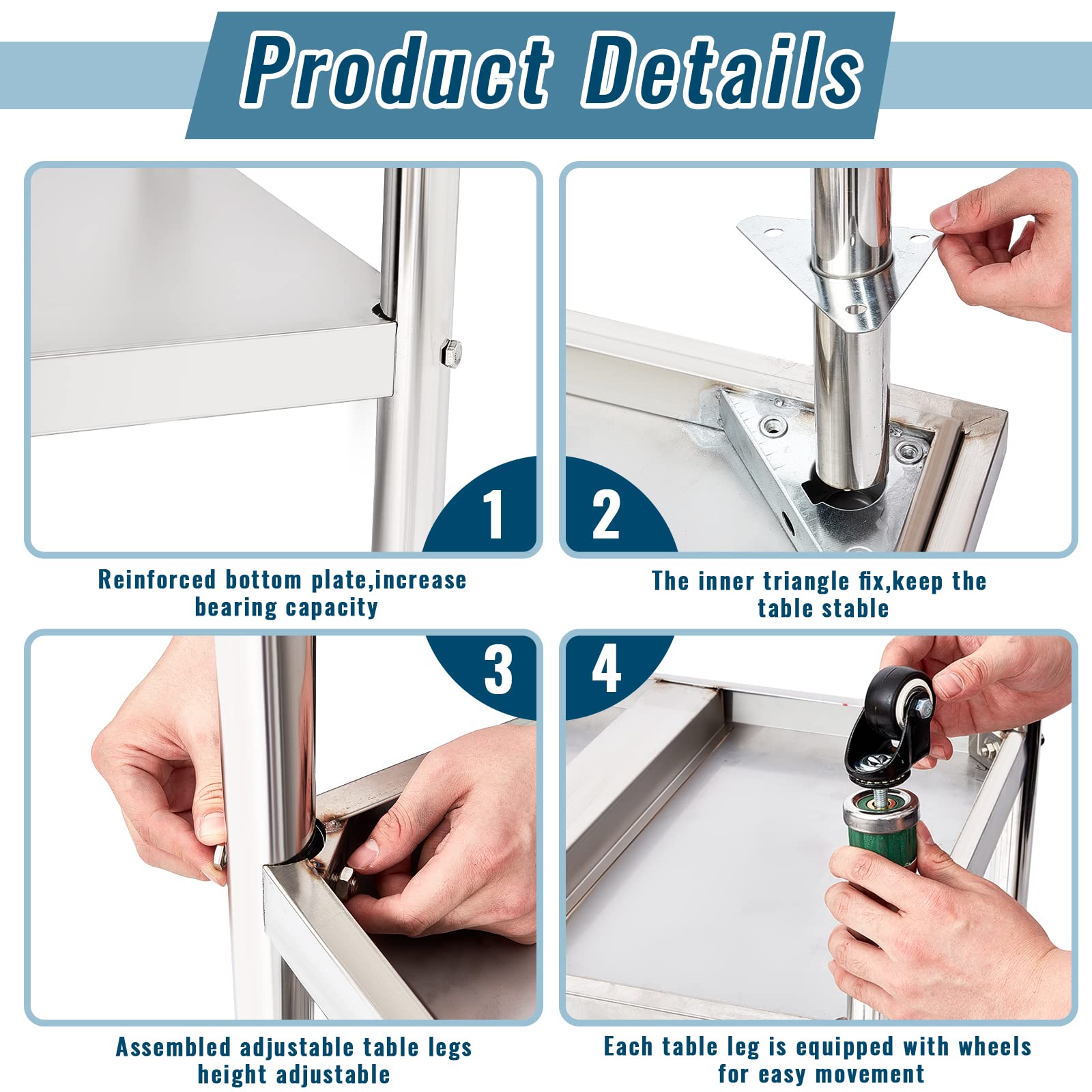 Product Details

1

Reinforced bottom plate,increase bearing capacity

2

The inner triangle fix,keep the table stable

3

Assembled adjustable table legs height adjustable

4

Each table leg is equipped with wheels for easy movement