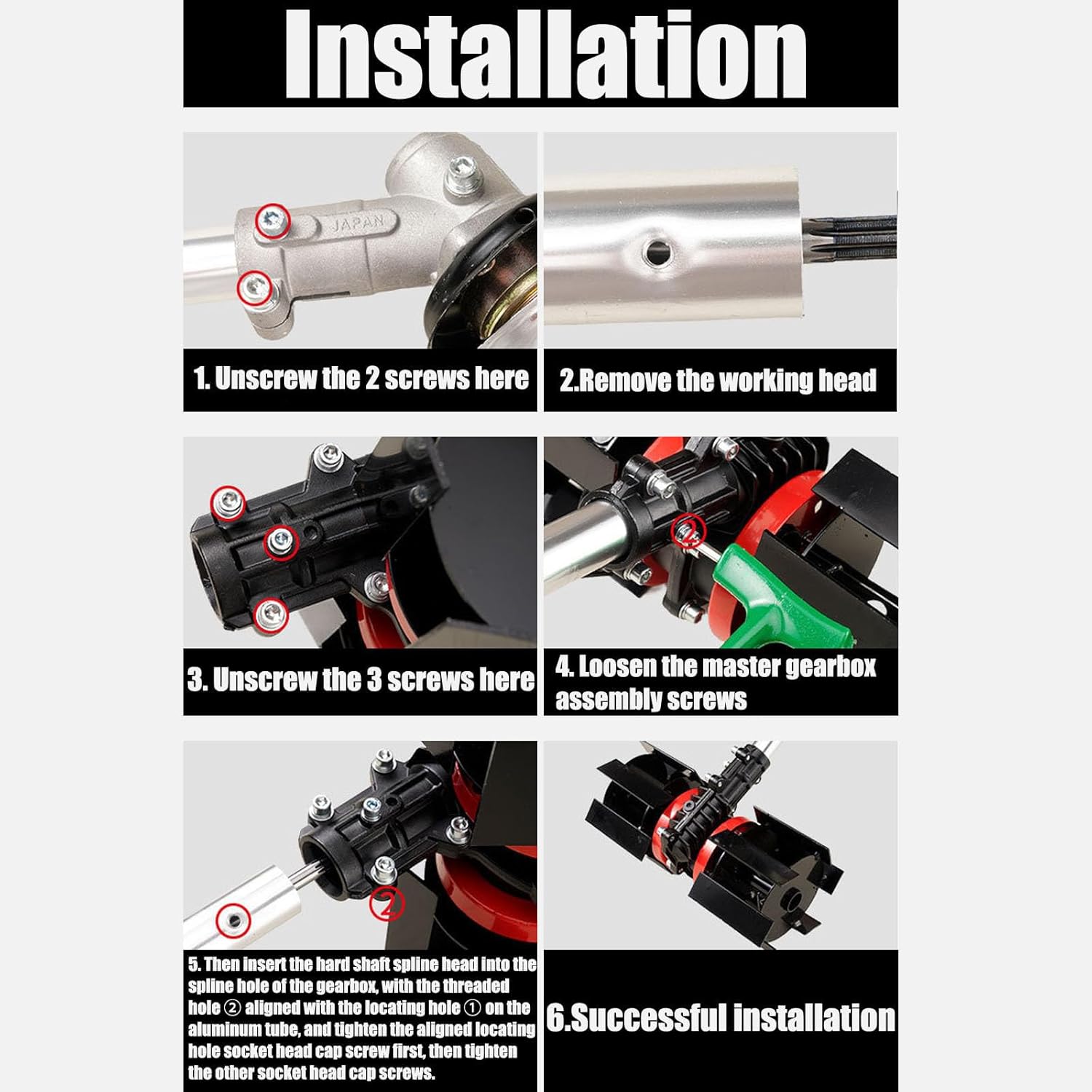 Installation

JAPAN

1. Unscrew the 2 screws here

2.Remove the working head

3. Unscrew the 3 screws here

4. Loosen the master gearbox assembly screws

②

5. Then insert the hard shaft spline head into the spline hole of the gearbox, with the threaded hole ② aligned with the locating hole ① on the aluminum tube, and tighten the aligned locating hole socket head cap screw first, then tighten the other socket head cap screws.

6.Successful installation