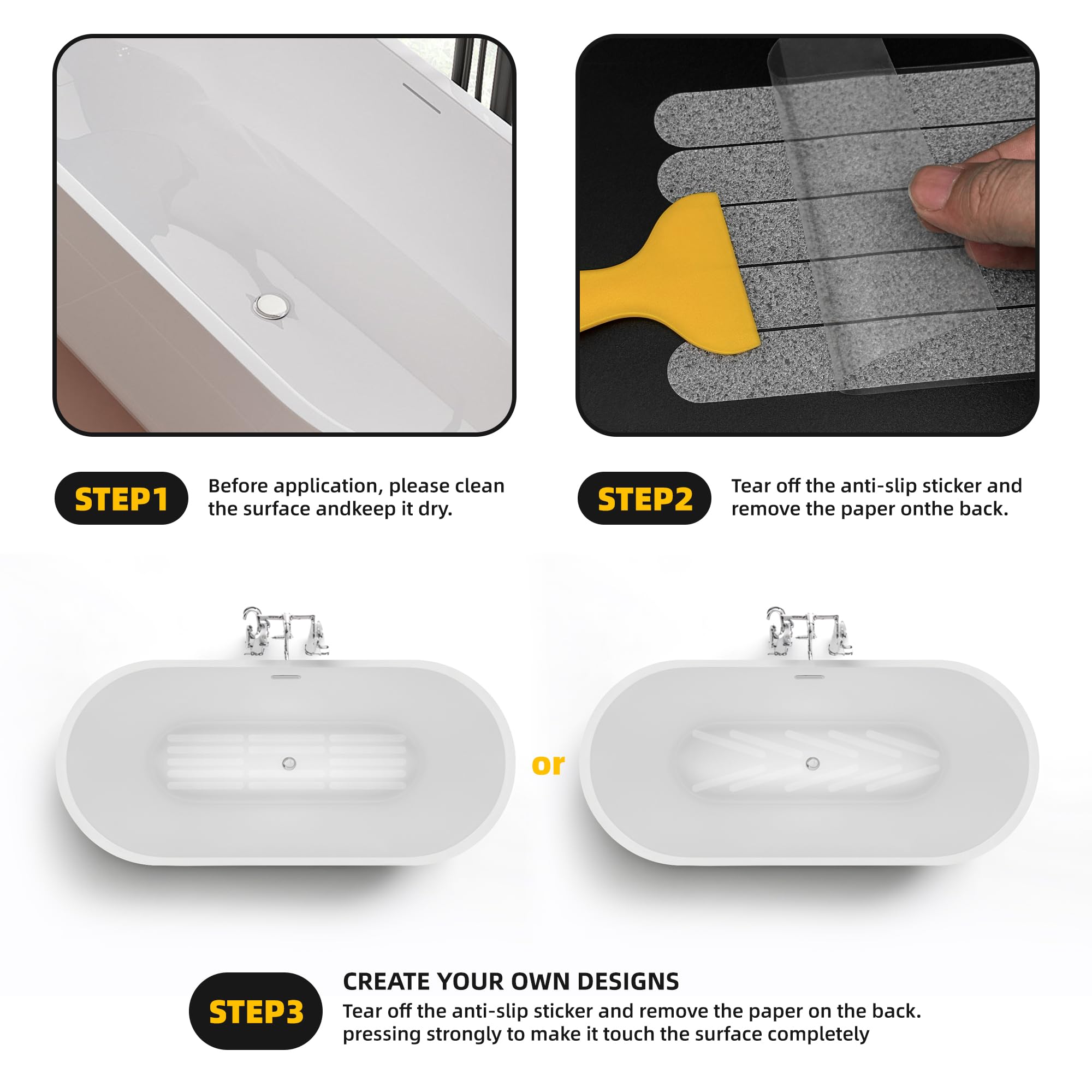 STEP1

Before application, please clean the surface andkeep it dry.

STEP2

Tear off the anti-slip sticker and remove the paper onthe back.

or

STEP3

CREATE YOUR OWN DESIGNS

Tear off the anti-slip sticker and remove the paper on the back. pressing strongly to make it touch the surface completely