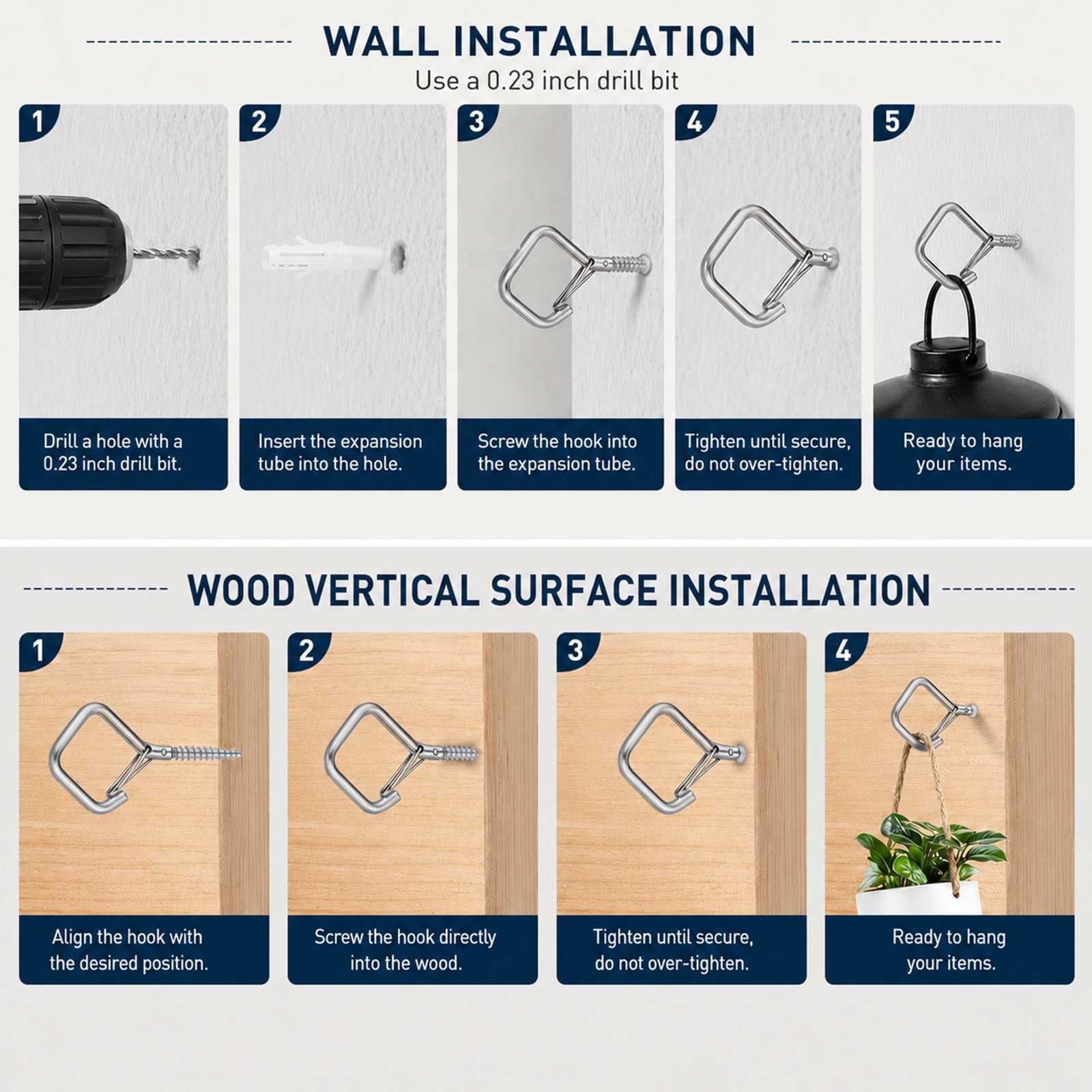 WALL INSTALLATION

Use a 0.23 inch drill bit

1

Drill a hole with a 0.23 inch drill bit.

2

Insert the expansion tube into the hole.

3

Screw the hook into the expansion tube.

4

Tighten until secure, do not over-tighten.

5

Ready to hang your items.

WOOD VERTICAL SURFACE INSTALLATION

1

Align the hook with the desired position.

2

Screw the hook directly into the wood.

3

Tighten until secure, do not over-tighten.

4

Ready to hang your items.