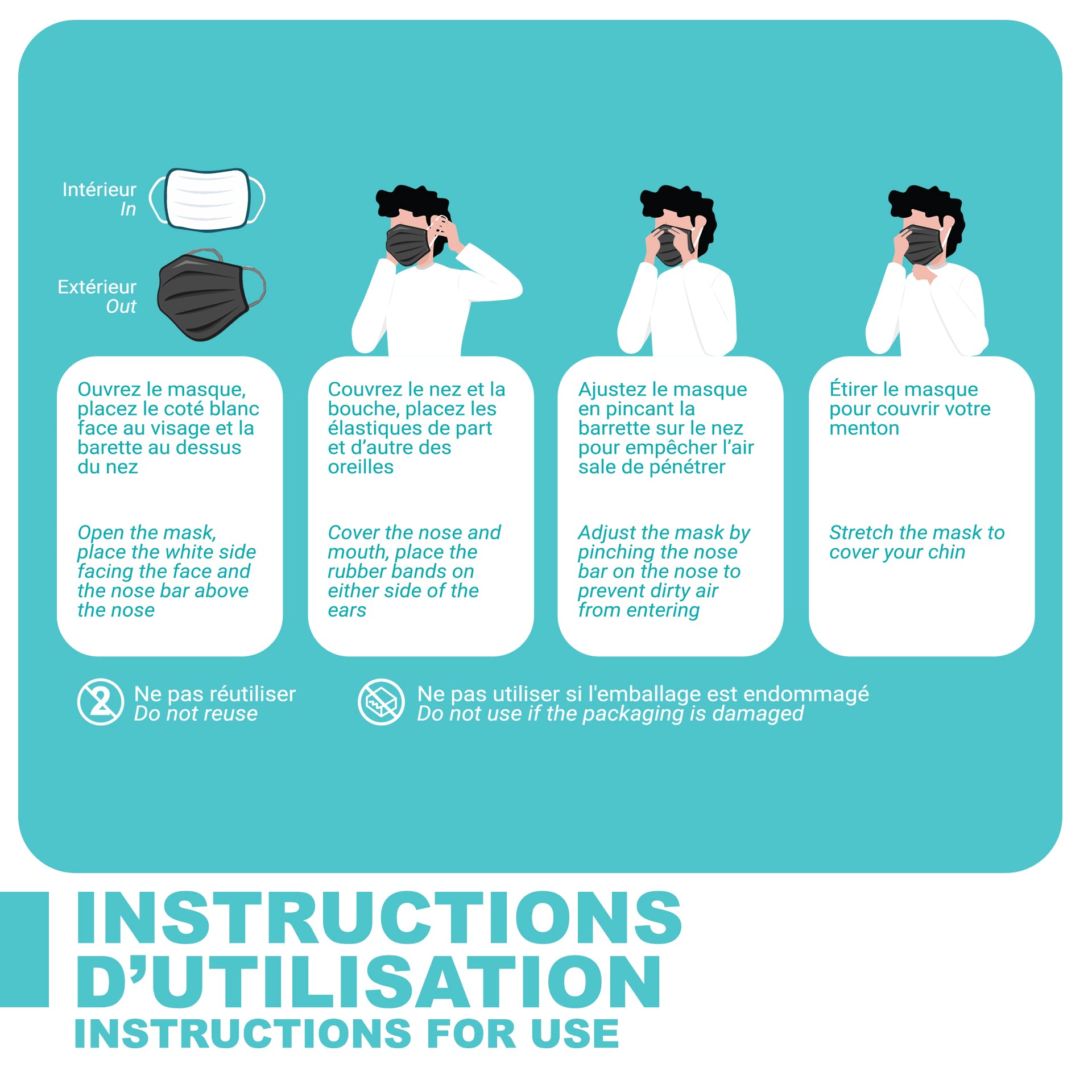 Intérieur
In

Extérieur
Out

Ouvrez le masque, placez le coté blanc face au visage et la barette au dessus du nez

Open the mask, place the white side facing the face and the nose bar above the nose

Couvrez le nez et la bouche, placez les élastiques de part et d'autre des oreilles

Cover the nose and mouth, place the rubber bands on either side of the ears

Ajustez le masque en pincant la barrette sur le nez pour empêcher l'air sale de pénétrer

Adjust the mask by pinching the nose bar on the nose to prevent dirty air from entering

Étirer le masque pour couvrir votre menton

Stretch the mask to cover your chin

2

Ne pas réutiliser
Do not reuse

Ne pas utiliser si l'emballage est endommagé
Do not use if the packaging is damaged

INSTRUCTIONS
D'UTILISATION
INSTRUCTIONS FOR USE