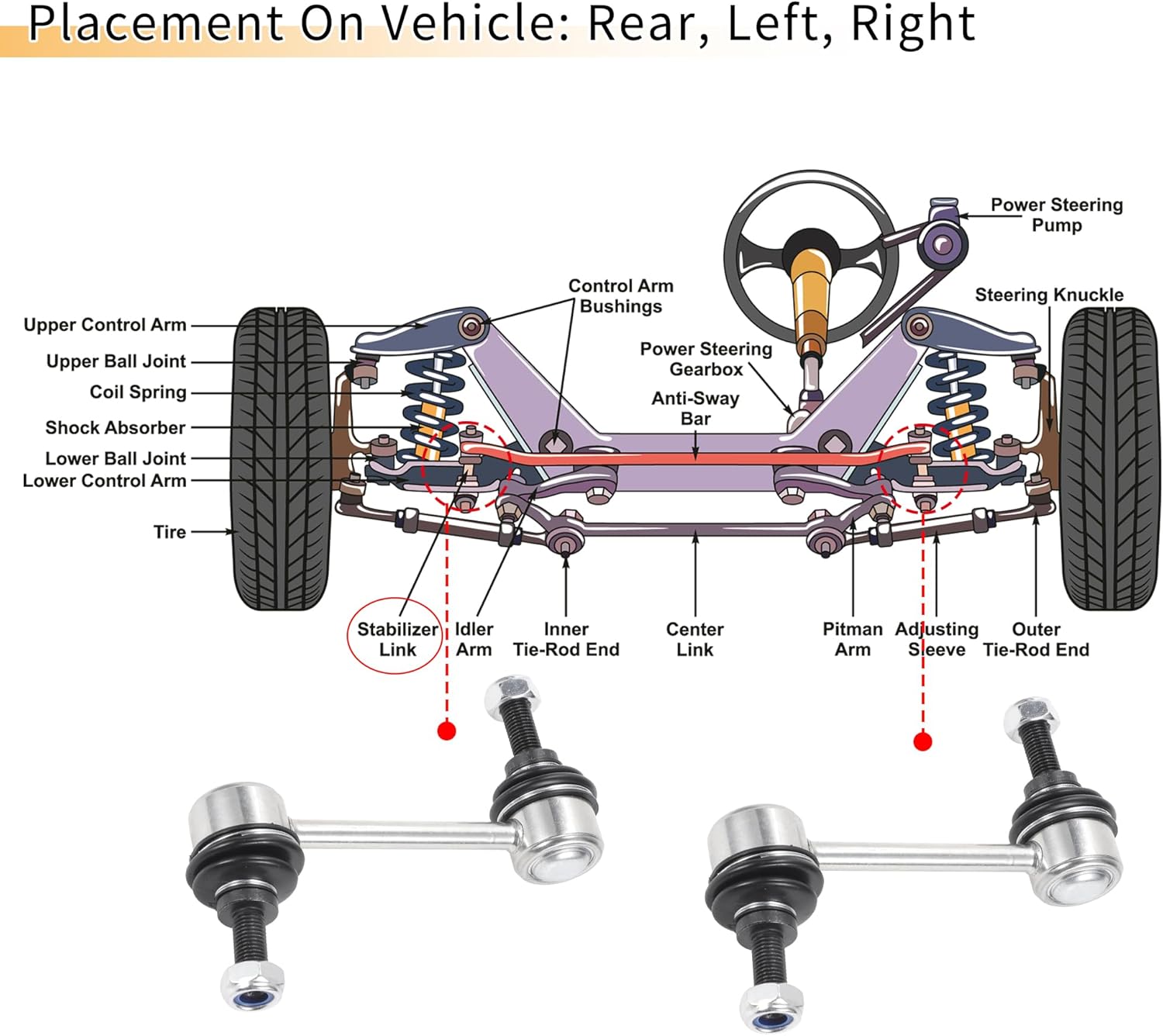 Placement On Vehicle: Rear, Left, Right

Power Steering Pump

Control Arm Bushings

Steering Knuckle

Upper Control Arm

Upper Ball Joint

Coil Spring

Shock Absorber

Lower Ball Joint

Lower Control Arm

Tire

Power Steering Gearbox

Anti-Sway Bar

Stabilizer Link

Idler Arm

Inner Tie-Rod End

Center Link

Pitman Arm

Adjusting Sleeve

Outer Tie-Rod End