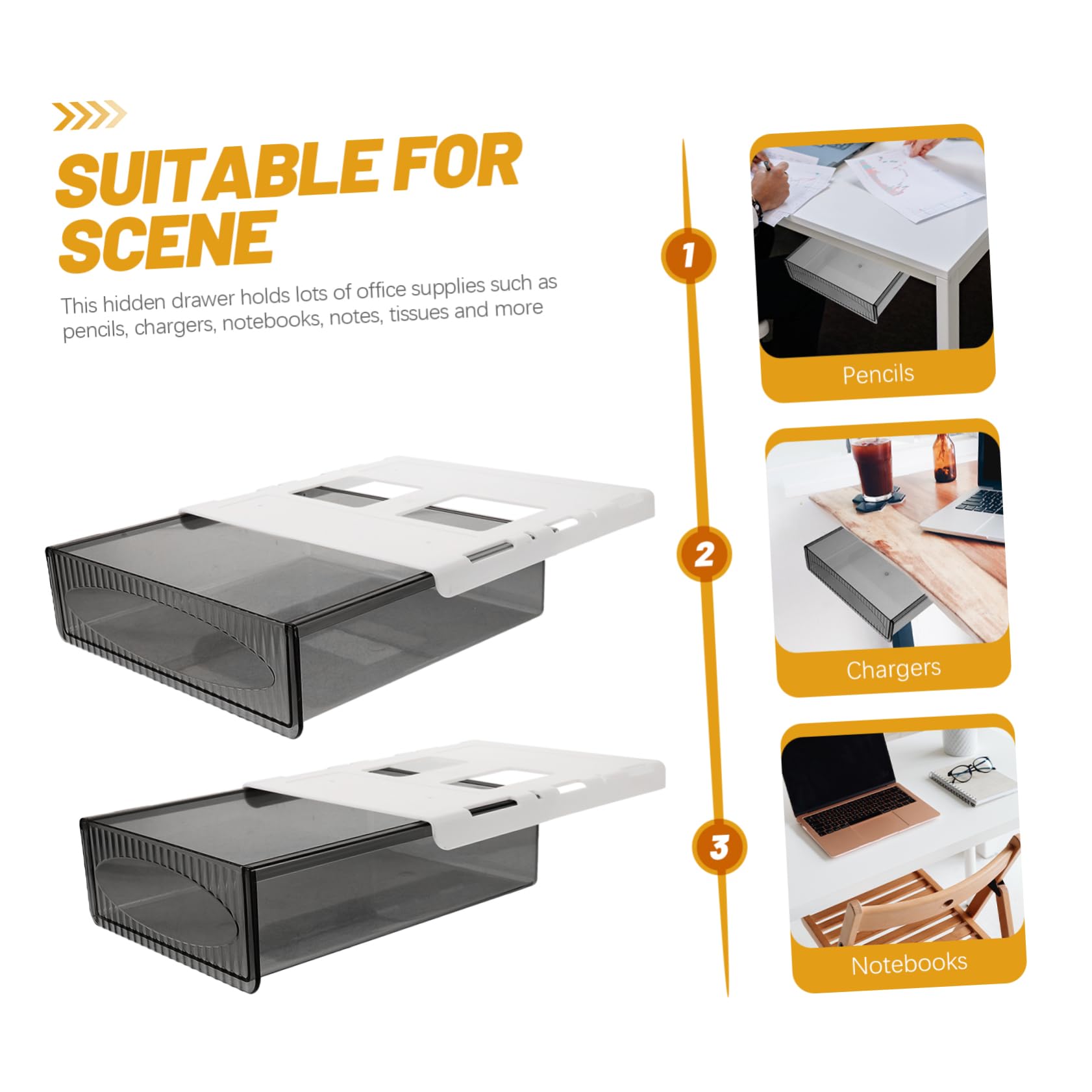 SUITABLE FOR SCENE

This hidden drawer holds lots of office supplies such as pencils, chargers, notebooks, notes, tissues and more

1

Pencils

2

Chargers

3

Notebooks