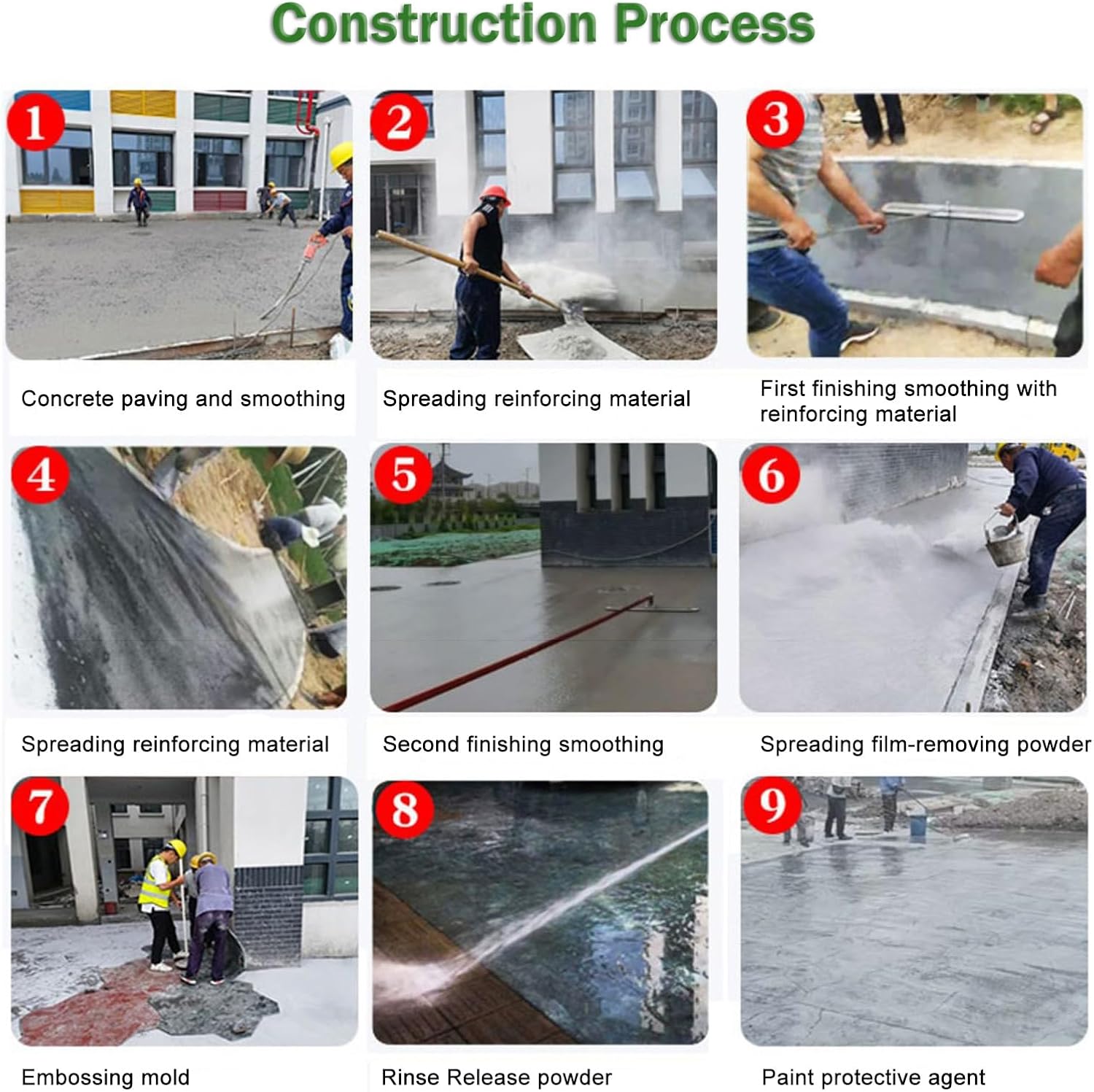 Construction Process

1

Concrete paving and smoothing

2

Spreading reinforcing material

3

First finishing smoothing with reinforcing material

4

Spreading reinforcing material

5

Second finishing smoothing

6

Spreading film-removing powder

7

Embossing mold

8

Rinse Release powder

9

Paint protective agent