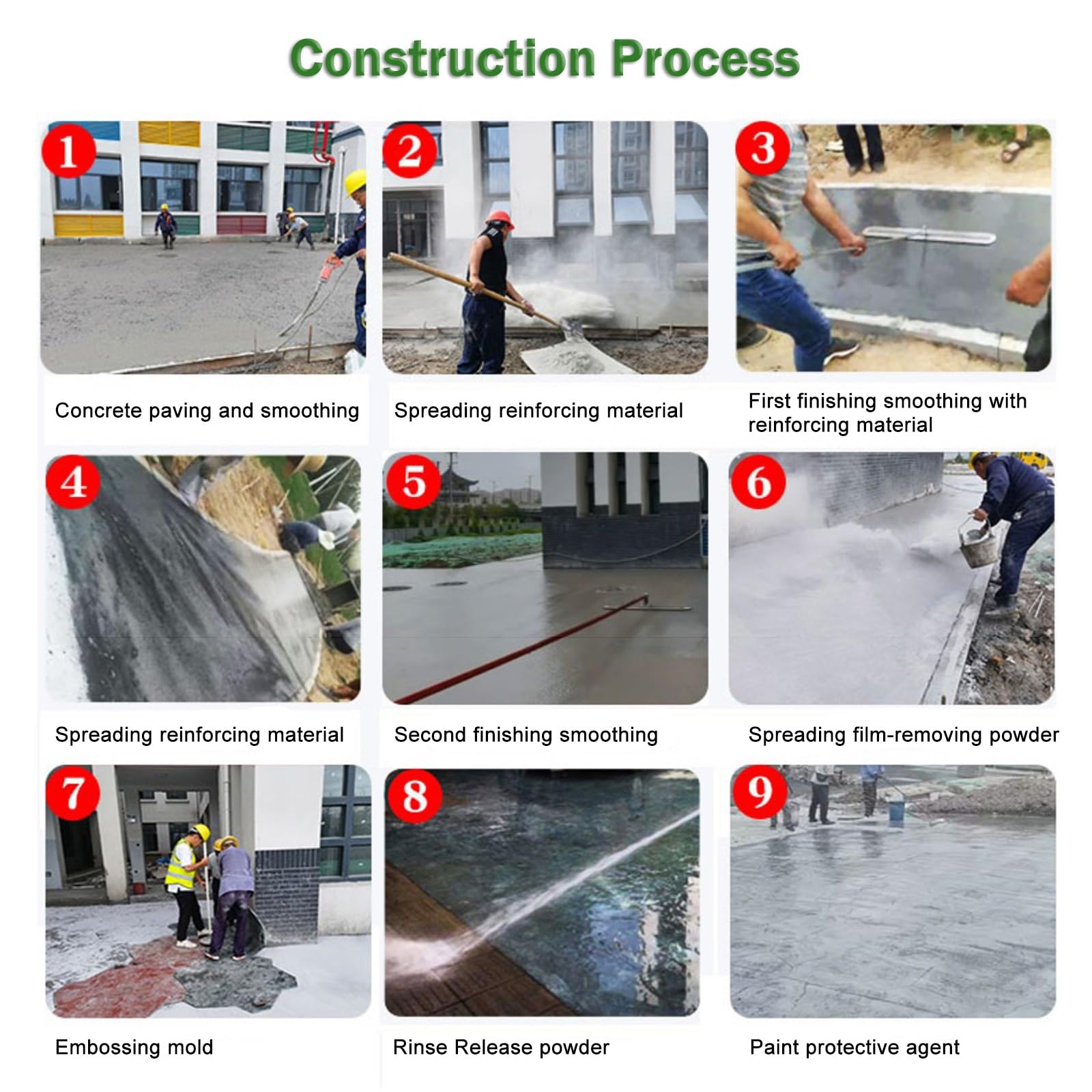 Construction Process

1

Concrete paving and smoothing

2

Spreading reinforcing material

3

First finishing smoothing with reinforcing material

4

Spreading reinforcing material

5

Second finishing smoothing

6

Spreading film-removing powder

7

Embossing mold

8

Rinse Release powder

9

Paint protective agent