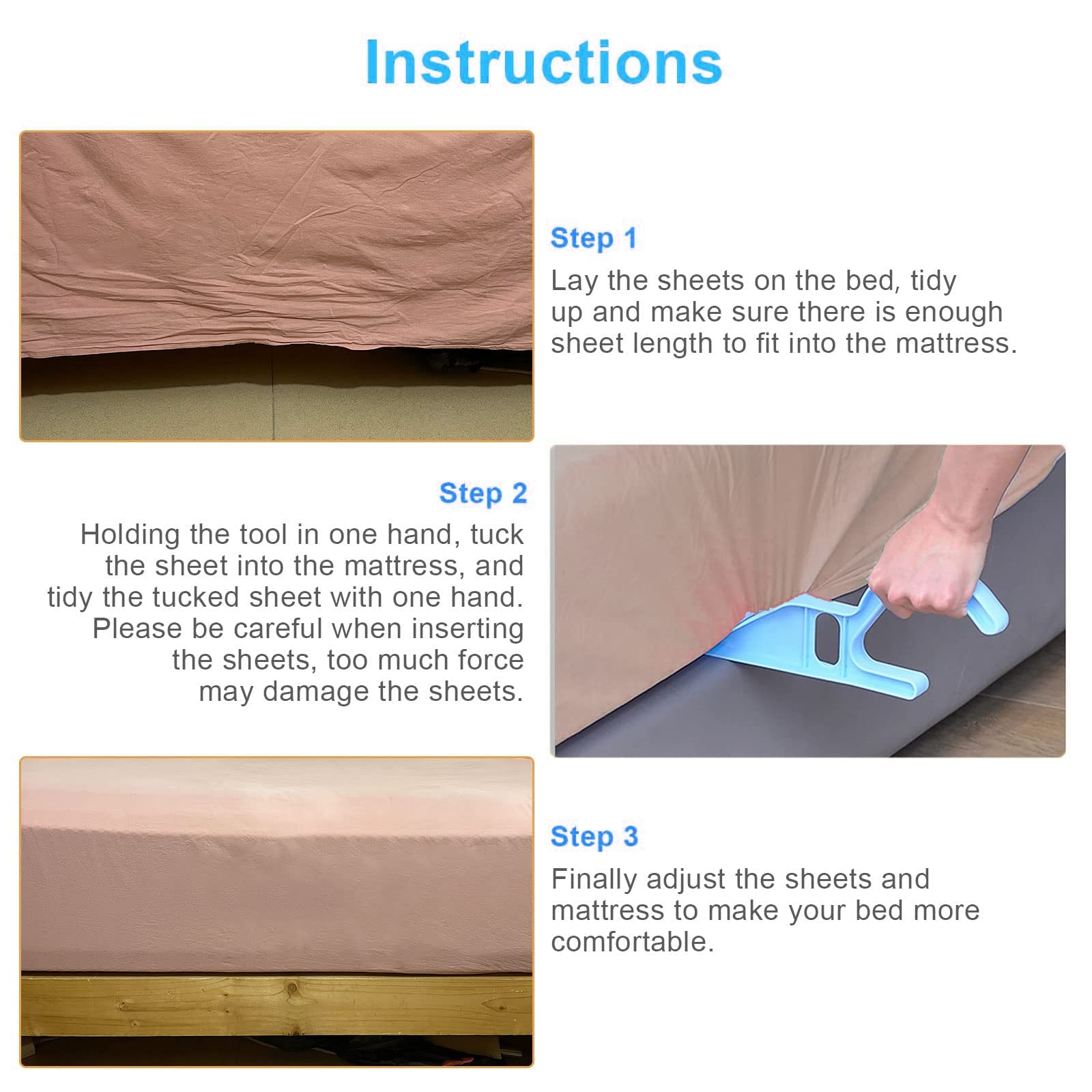 Instructions

Step 1
Lay the sheets on the bed, tidy up and make sure there is enough sheet length to fit into the mattress.

Step 2
Holding the tool in one hand, tuck the sheet into the mattress, and tidy the tucked sheet with one hand. Please be careful when inserting the sheets, too much force may damage the sheets.

Step 3
Finally adjust the sheets and mattress to make your bed more comfortable.