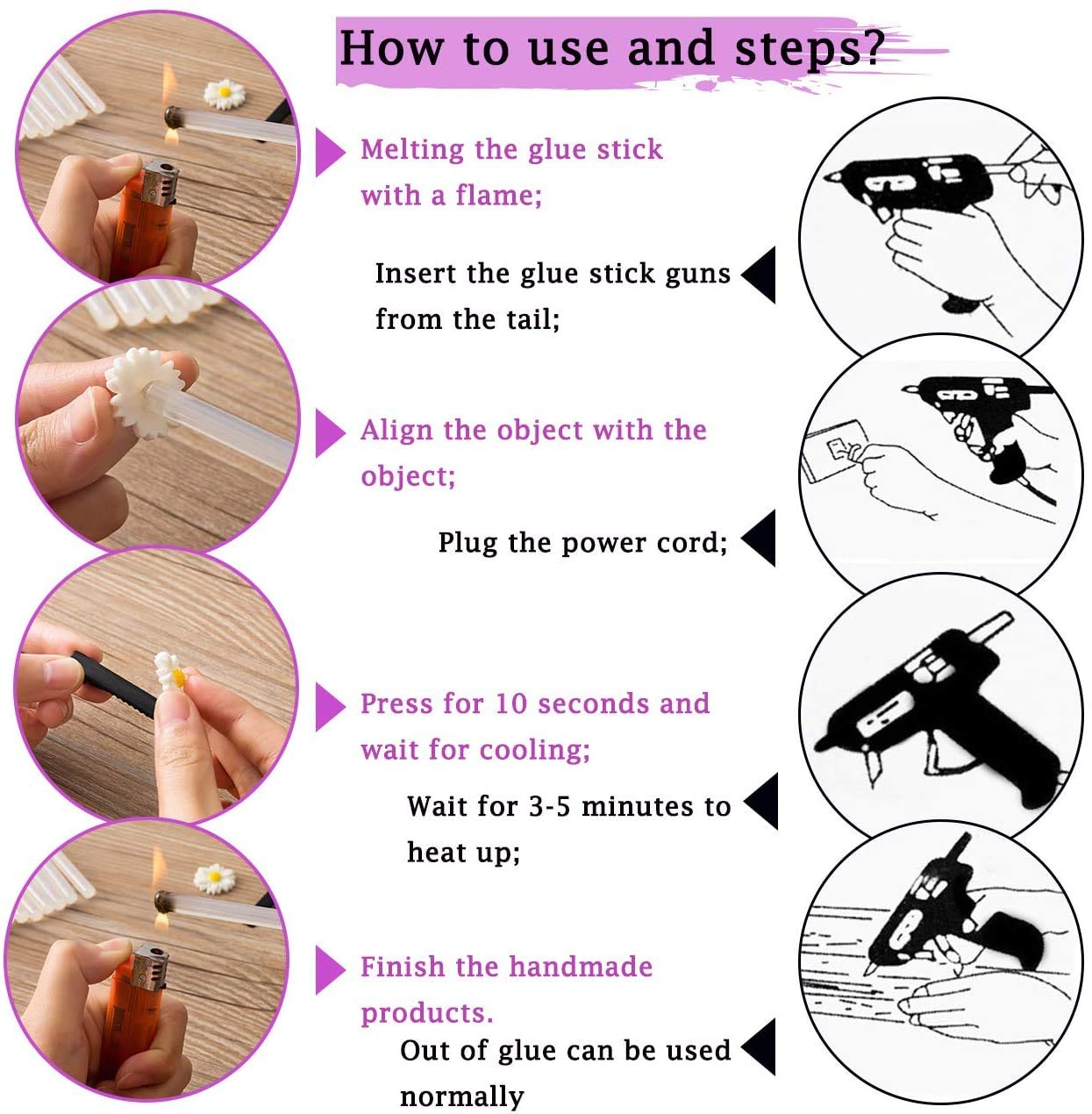 How to use and steps?

Melting the glue stick with a flame;

Insert the glue stick guns from the tail;

Align the object with the object;

Plug the power cord;

Press for 10 seconds and wait for cooling;

Wait for 3-5 minutes to heat up;

Finish the handmade products.

Out of glue can be used normally