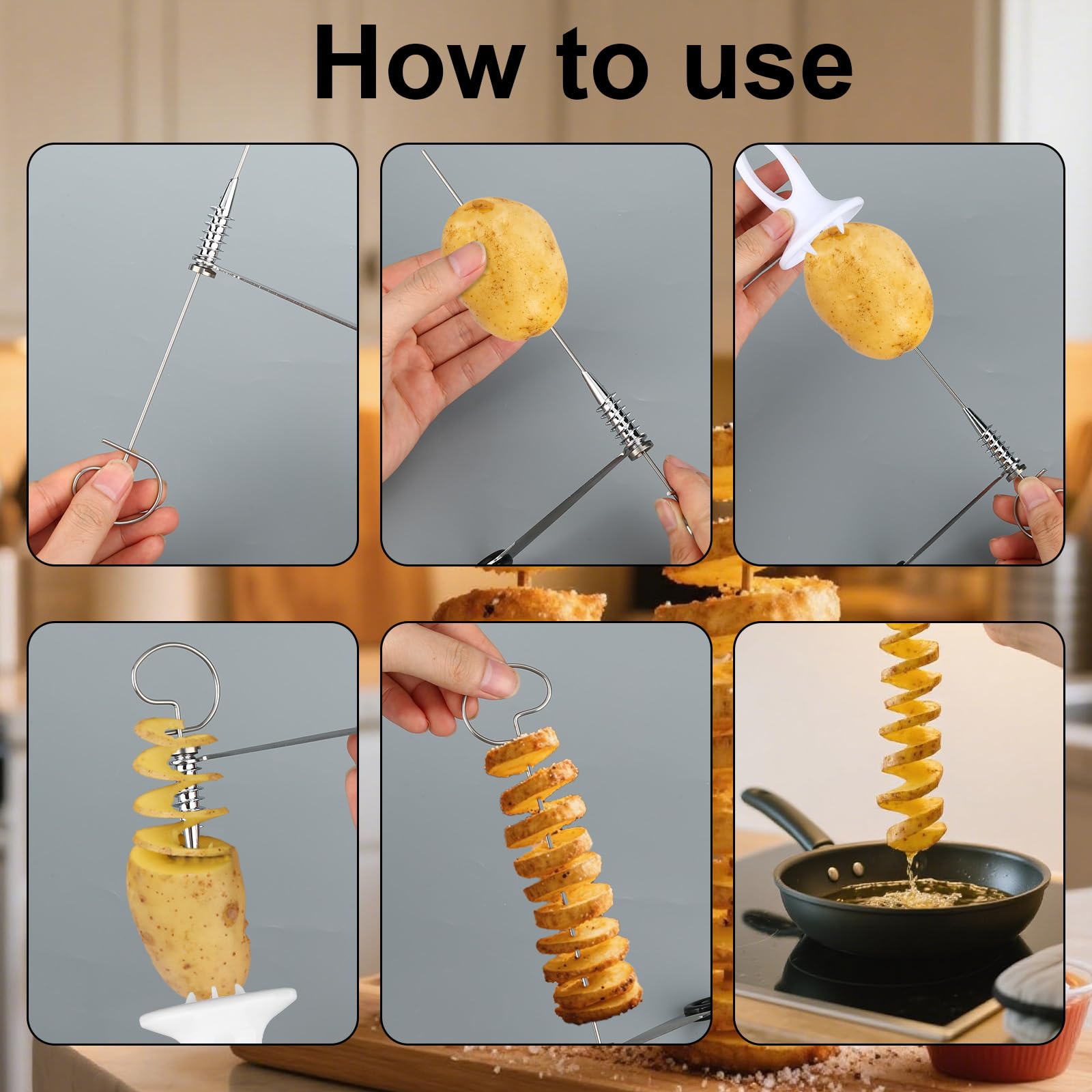 How to use