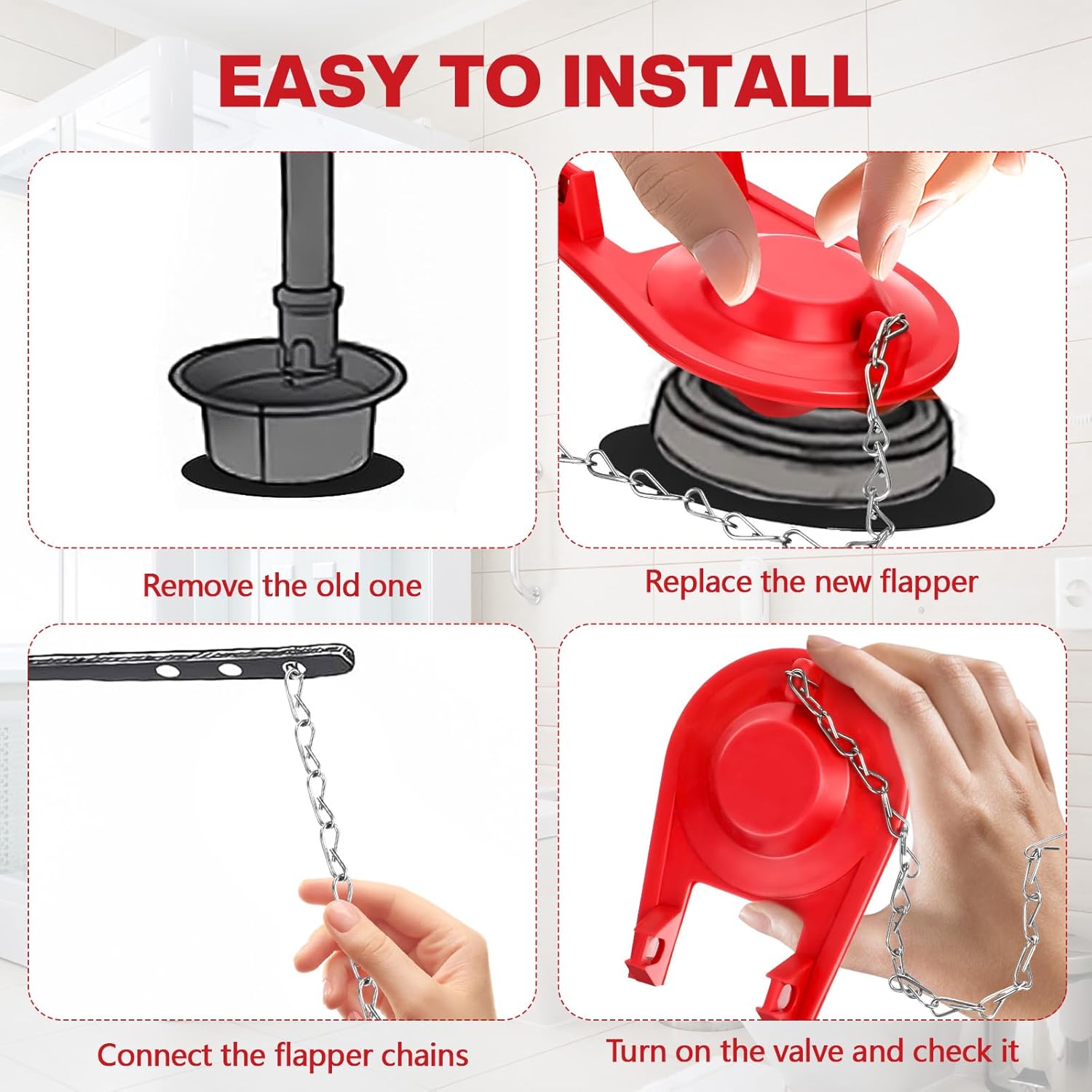 EASY TO INSTALL

Remove the old one

Replace the new flapper

Connect the flapper chains

Turn on the valve and check it