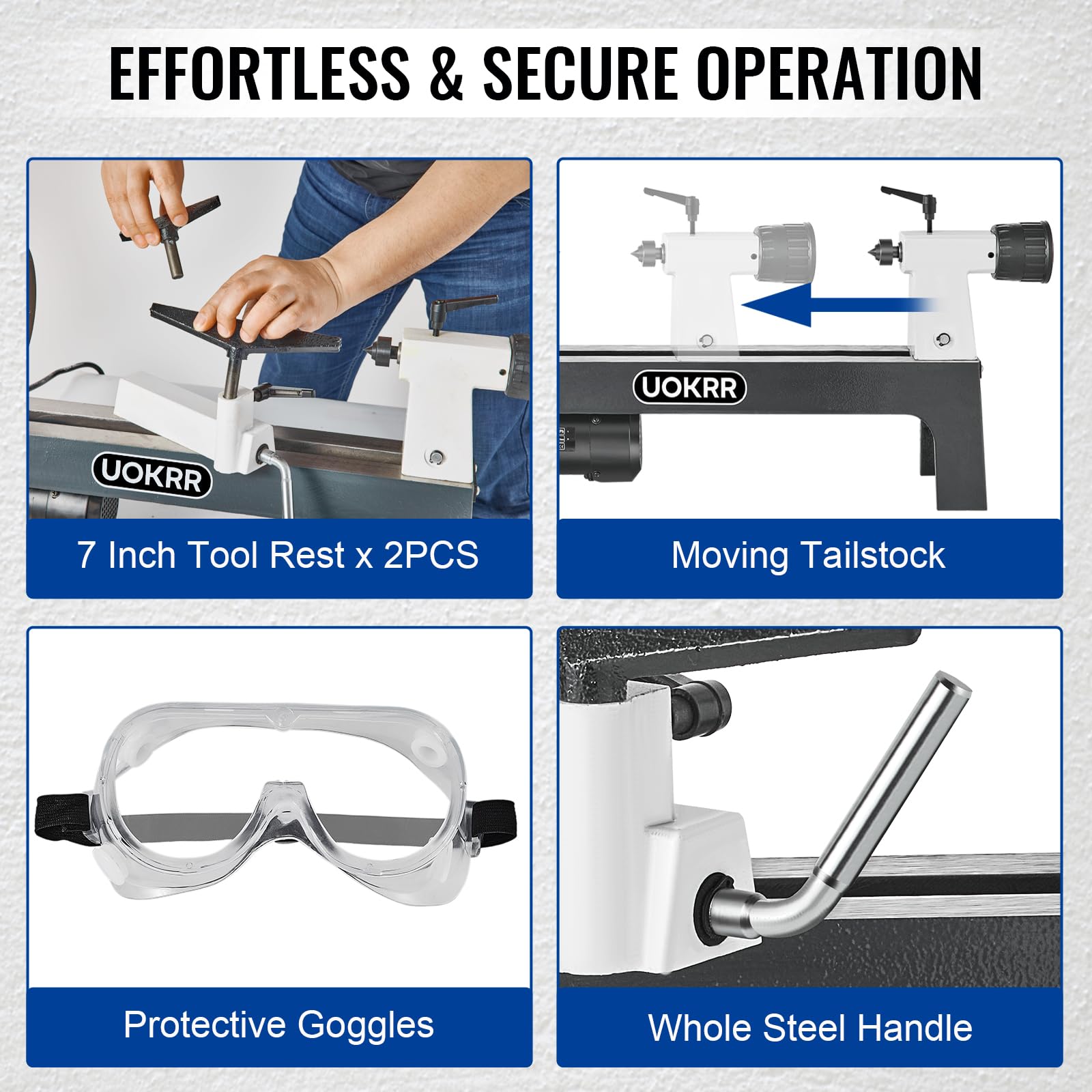 EFFORTLESS & SECURE OPERATION

UOKRR

7 Inch Tool Rest x 2PCS

UOKRR

Moving Tailstock

Protective Goggles

Whole Steel Handle