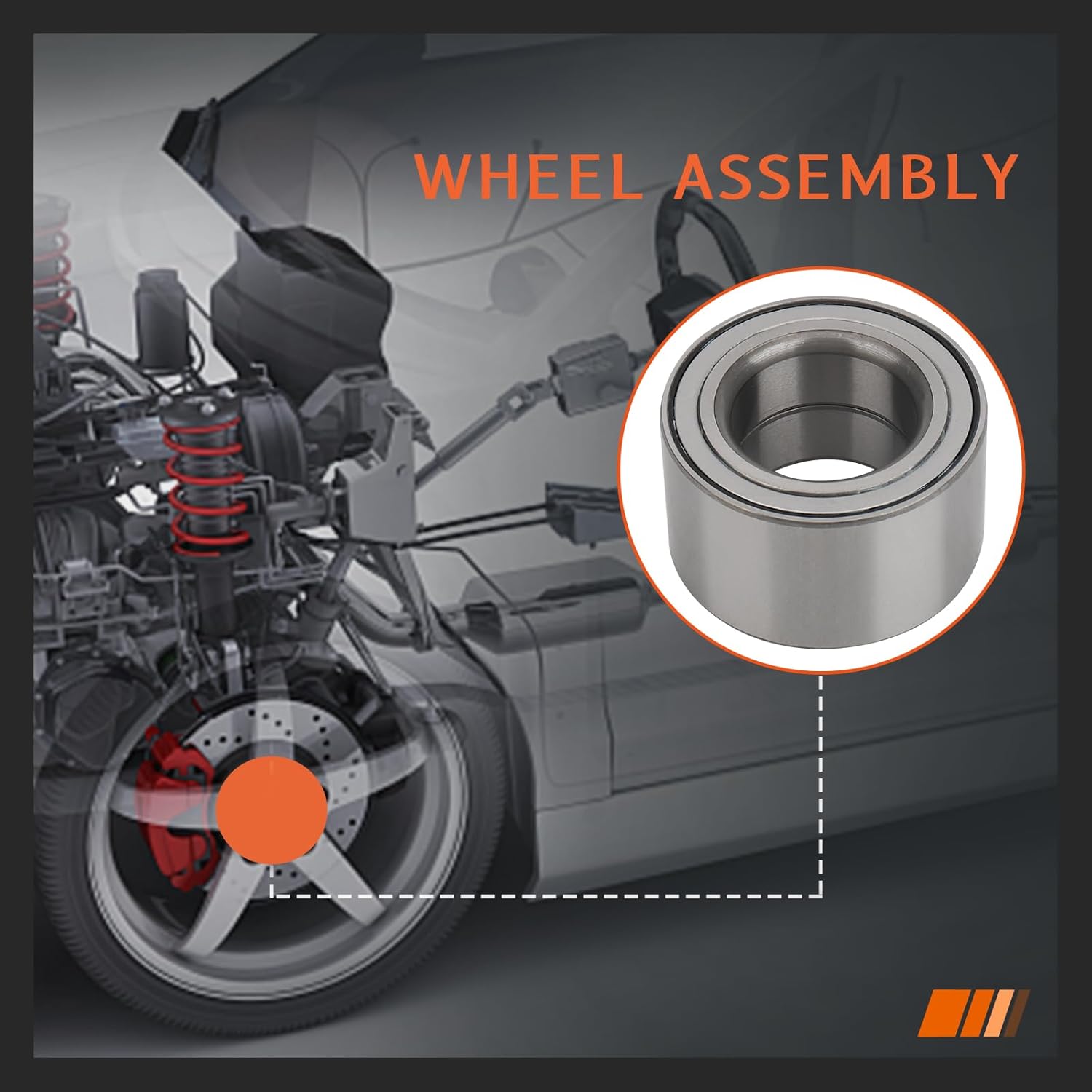 WHEEL ASSEMBLY