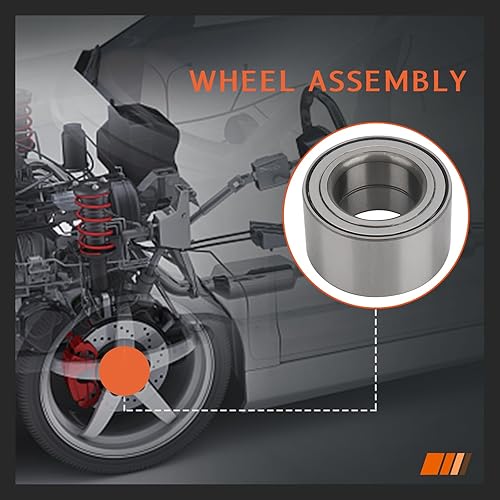 WHEEL ASSEMBLY