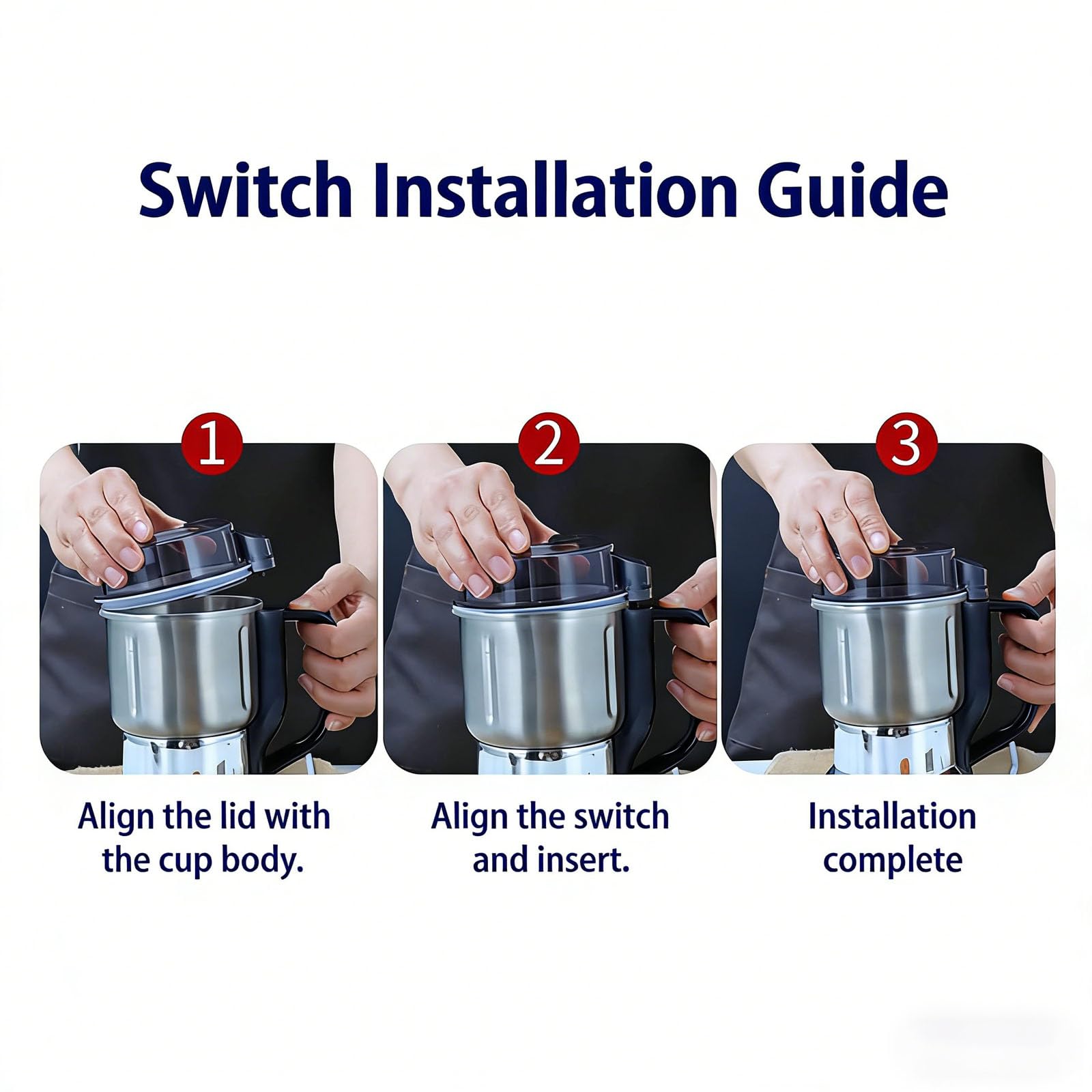 Switch Installation Guide

1

Align the lid with the cup body.

2

Align the switch and insert.

3

Installation complete