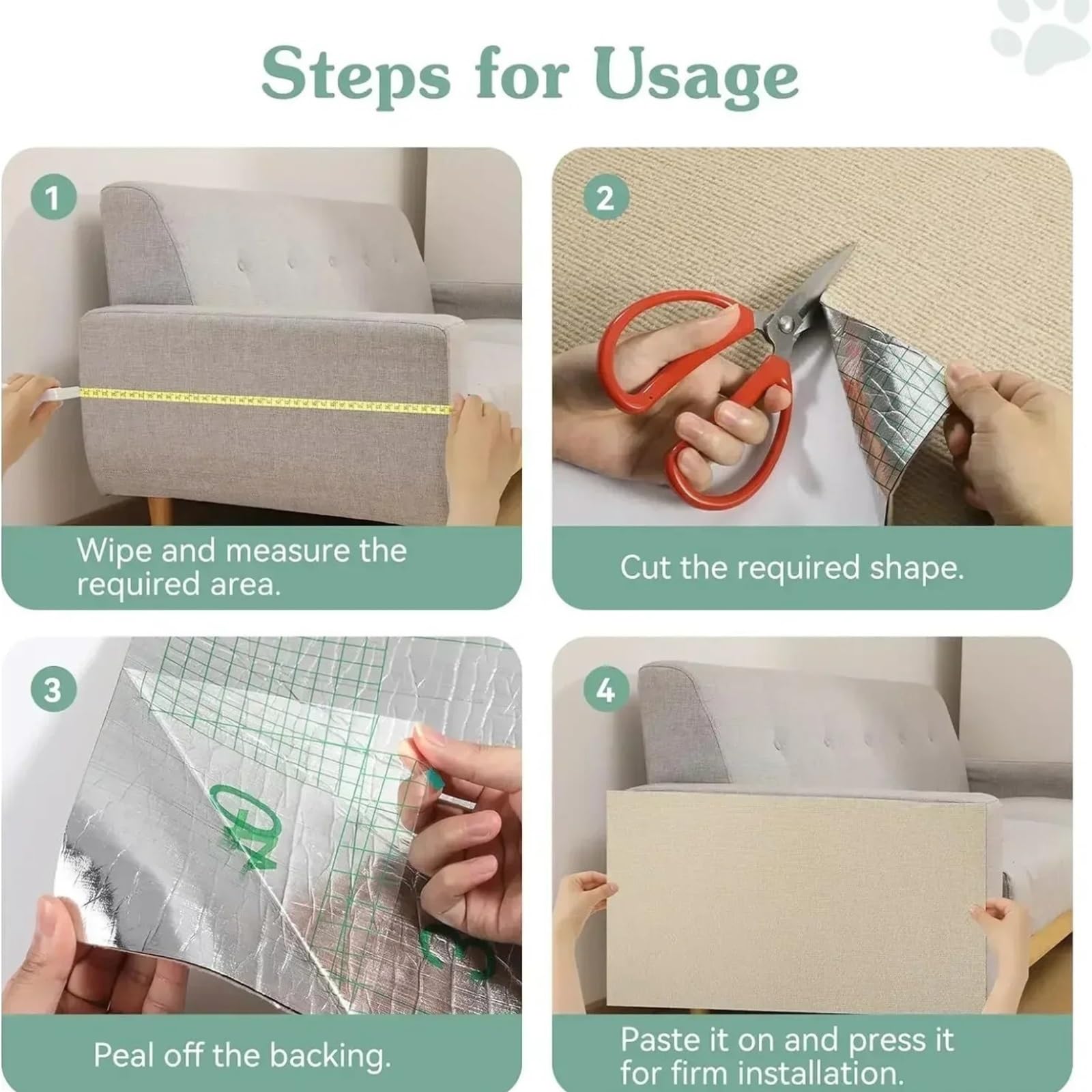 Steps for Usage

1

Wipe and measure the required area.

2

Cut the required shape.

3

Peal off the backing.

4

Paste it on and press it for firm installation.