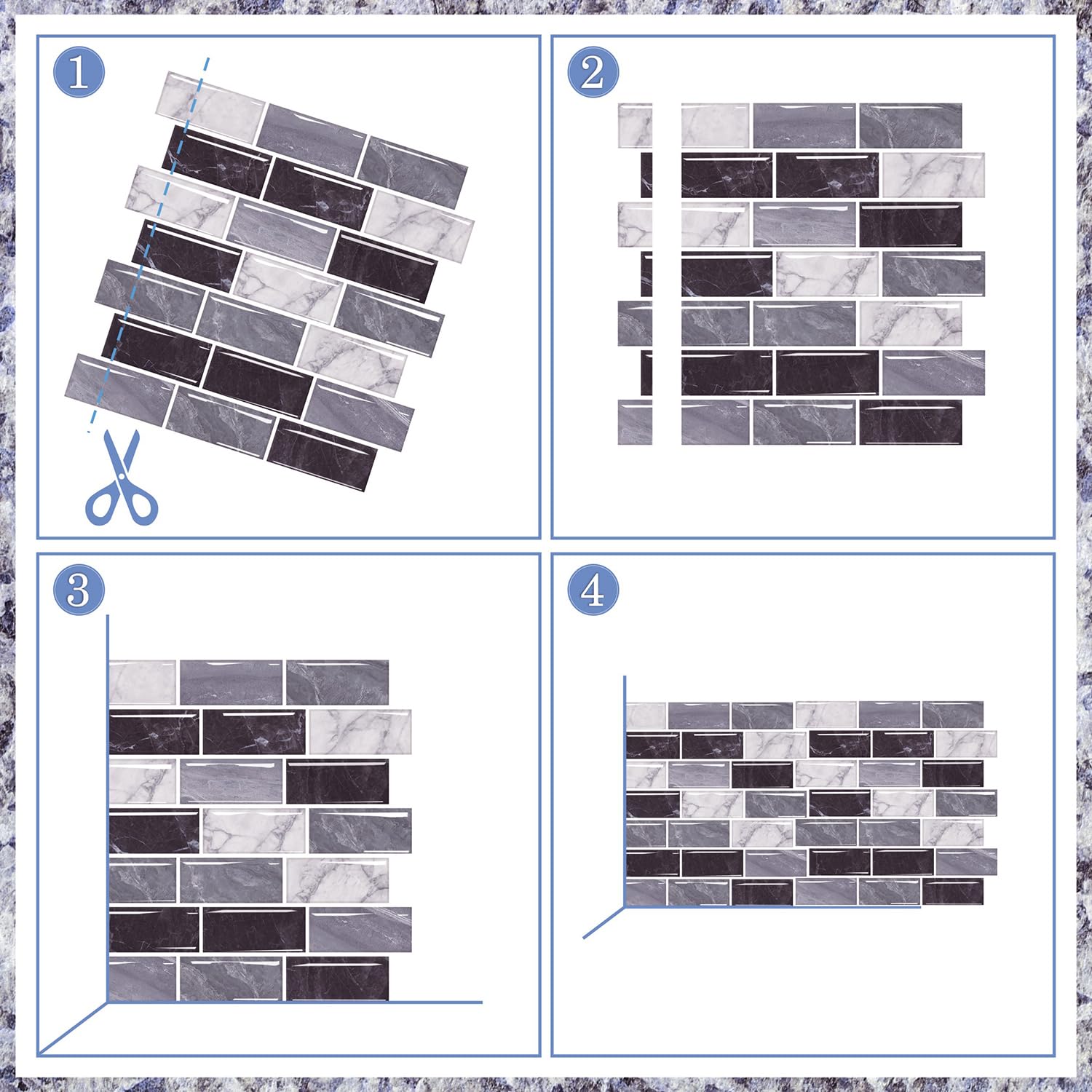 1

2

3

4